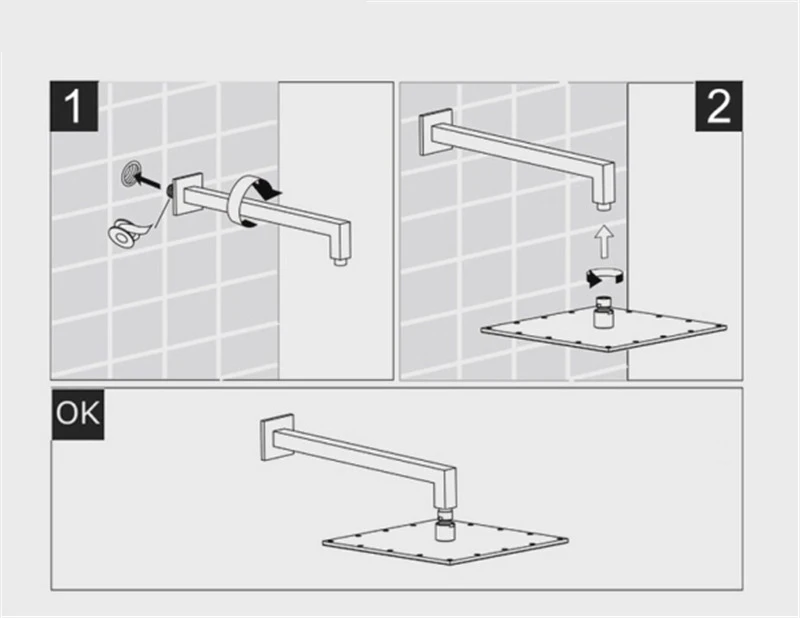 1

2

OK