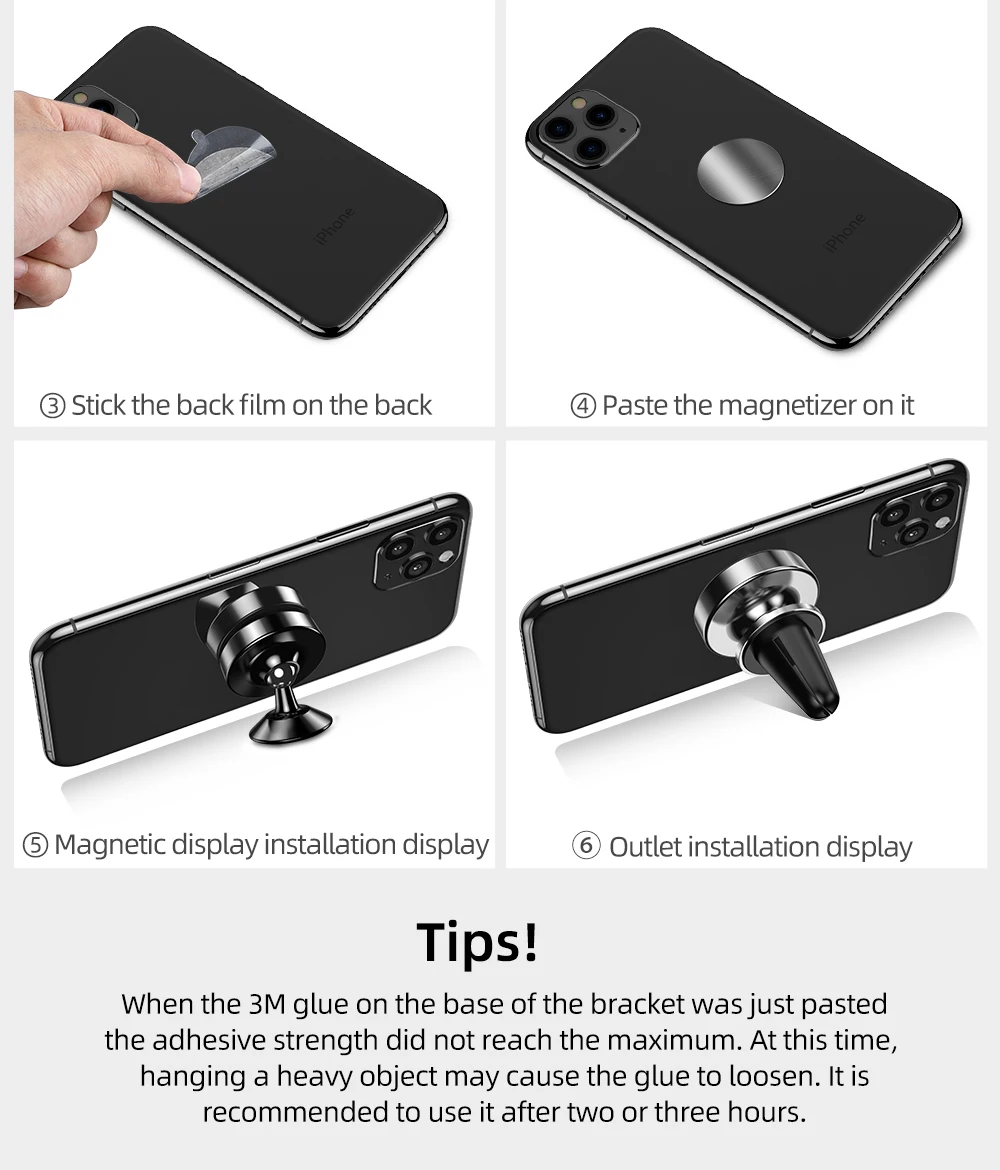 iPhone

③ Stick the back film on the back

iPhone

④ Paste the magnetizer on it

⑤ Magnetic display installation display

⑥ Outlet installation display

Tips!

When the 3M glue on the base of the bracket was just pasted the adhesive strength did not reach the maximum. At this time, hanging a heavy object may cause the glue to loosen. It is recommended to use it after two or three hours.