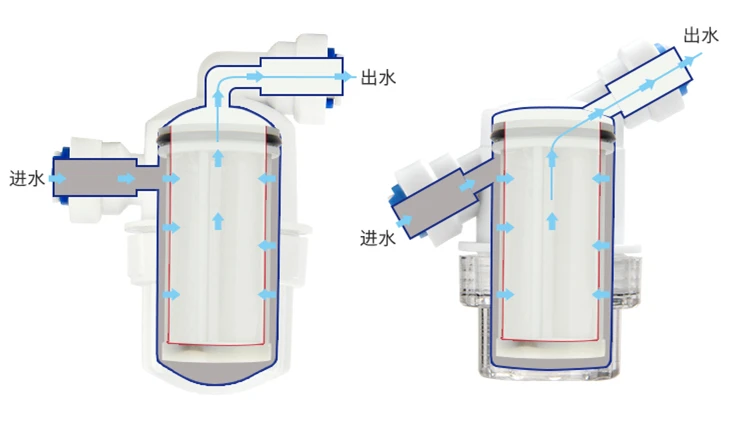 出水
进水
出水
进水