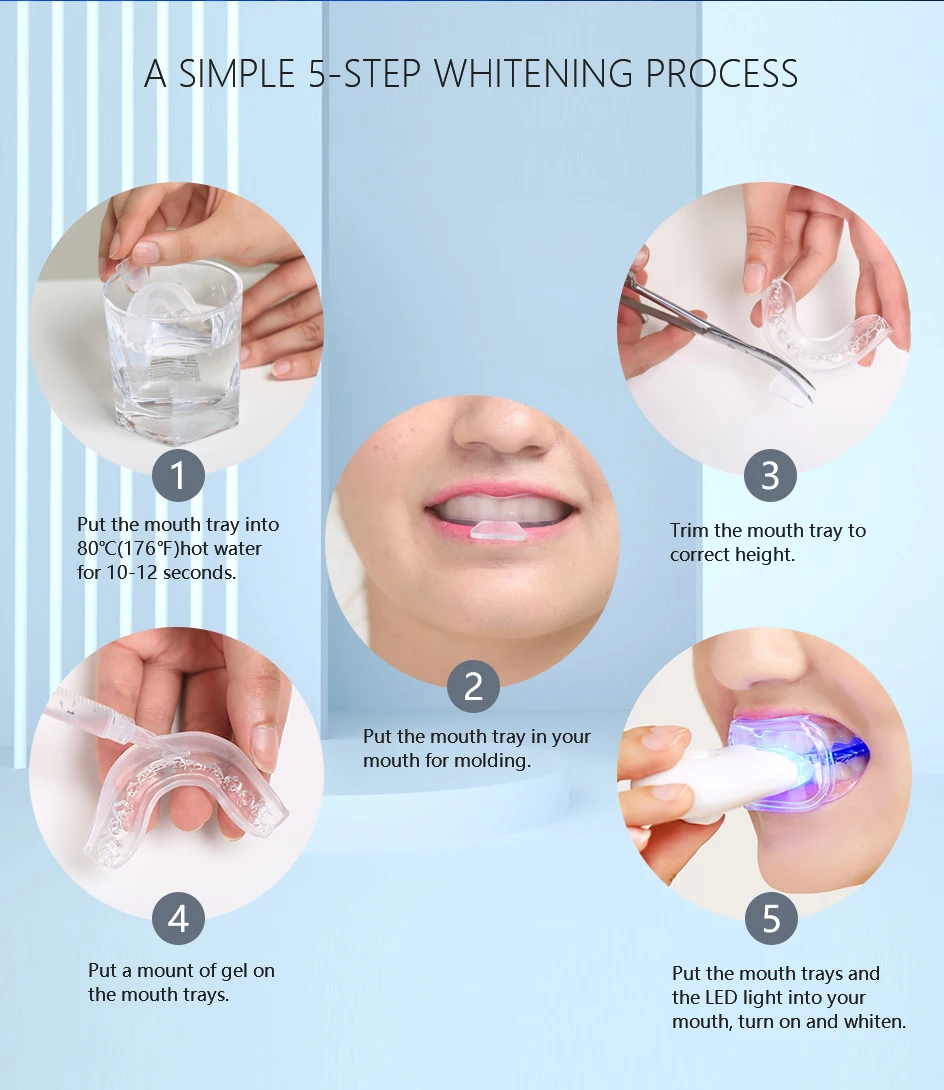 A SIMPLE 5-STEP WHITENING PROCESS

1

Put the mouth tray into 80℃(176℉)hot water for 10-12 seconds.

2

Put the mouth tray in your mouth for molding.

3

Trim the mouth tray to correct height.

4

Put a mount of gel on the mouth trays.

5

Put the mouth trays and the LED light into your mouth, turn on and whiten.