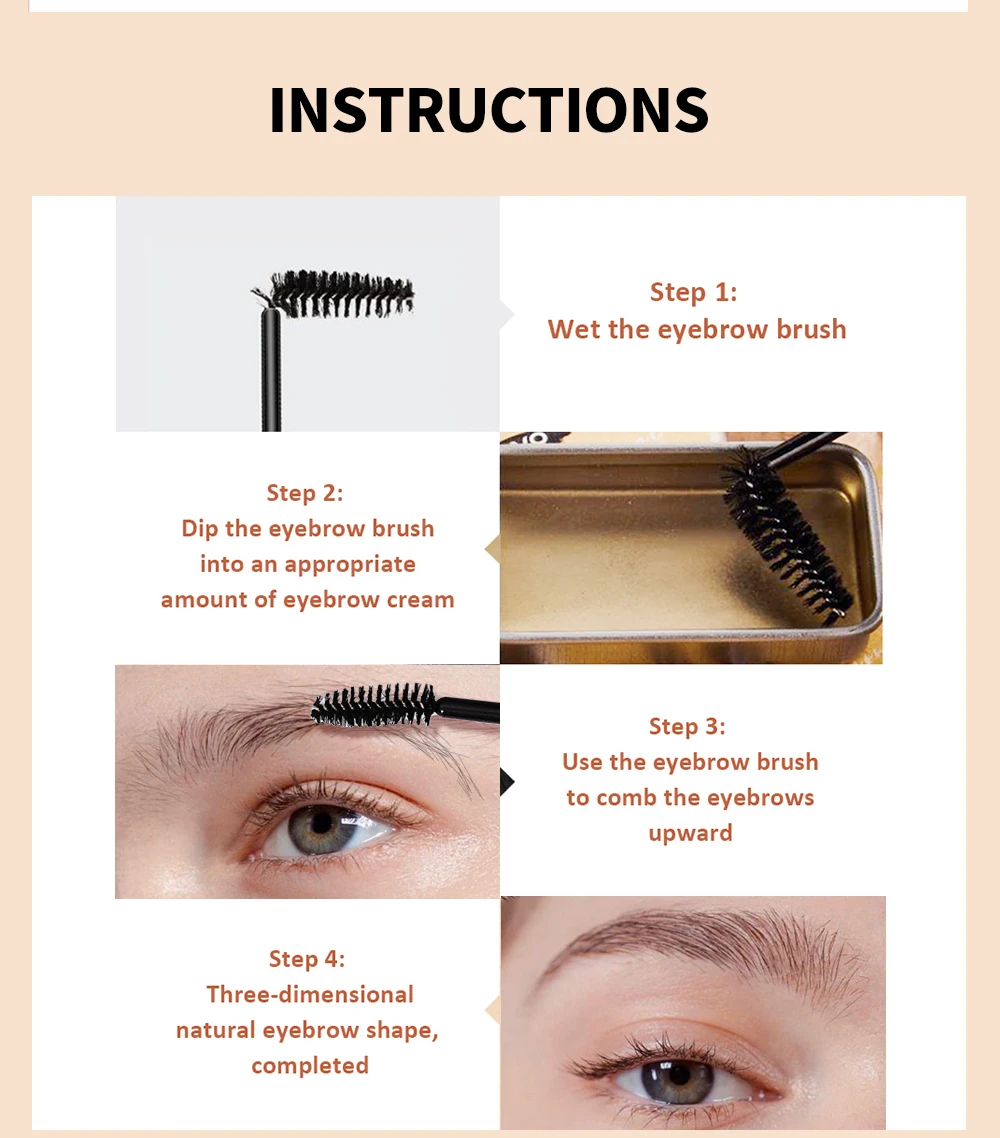 INSTRUCTIONS

Step 1:
Wet the eyebrow brush

Step 2:
Dip the eyebrow brush into an appropriate amount of eyebrow cream

Step 3:
Use the eyebrow brush to comb the eyebrows upward

Step 4:
Three-dimensional natural eyebrow shape, completed