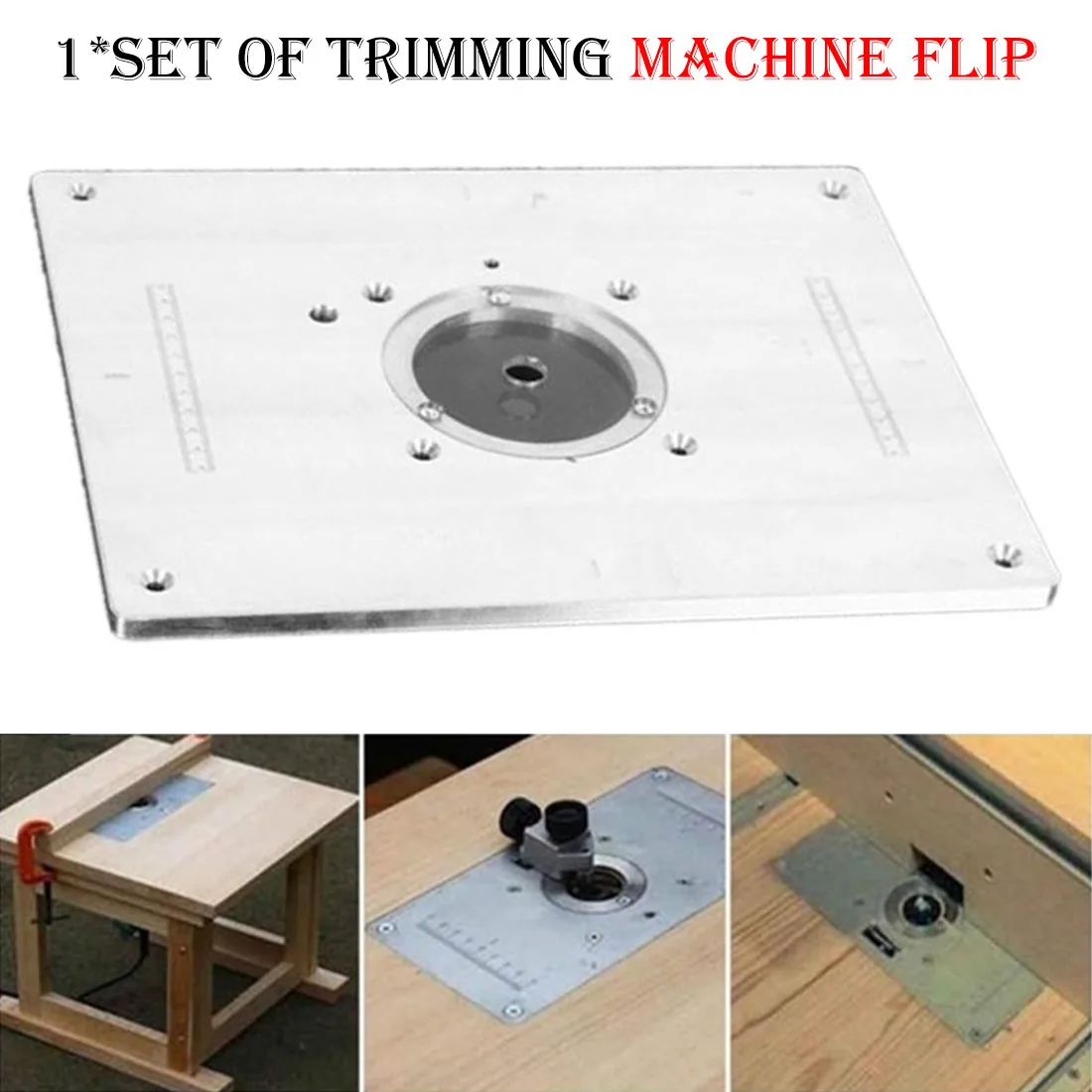 1*SET OF TRIMMING MACHINE FLIP