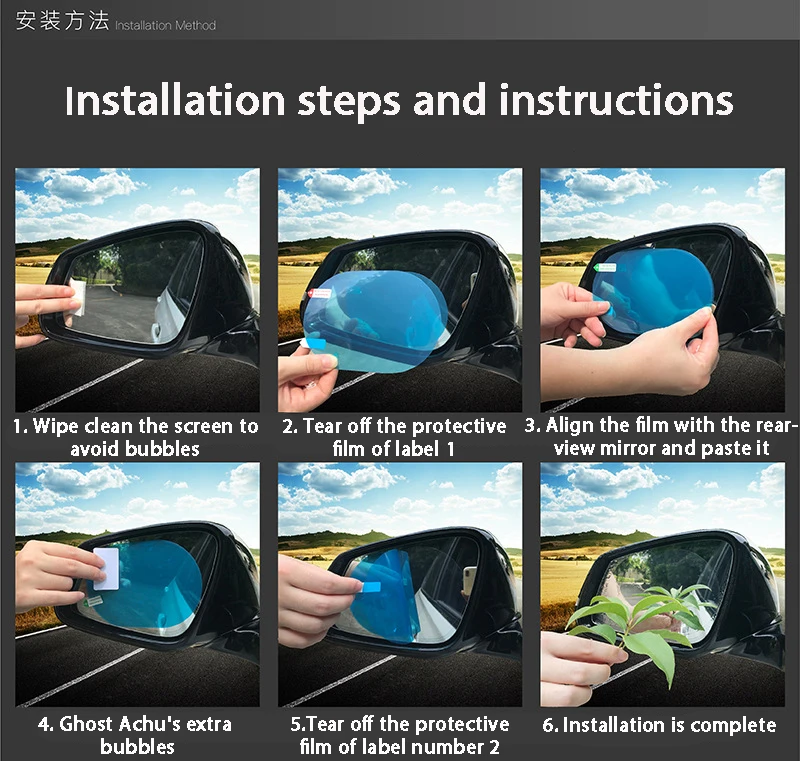 安装方法 Installation Method

Installation steps and instructions

1. Wipe clean the screen to avoid bubbles

2. Tear off the protective film of label 1

3. Align the film with the rear-view mirror and paste it

4. Ghost Achu's extra bubbles

5.Tear off the protective film of label number 2

6. Installation is complete