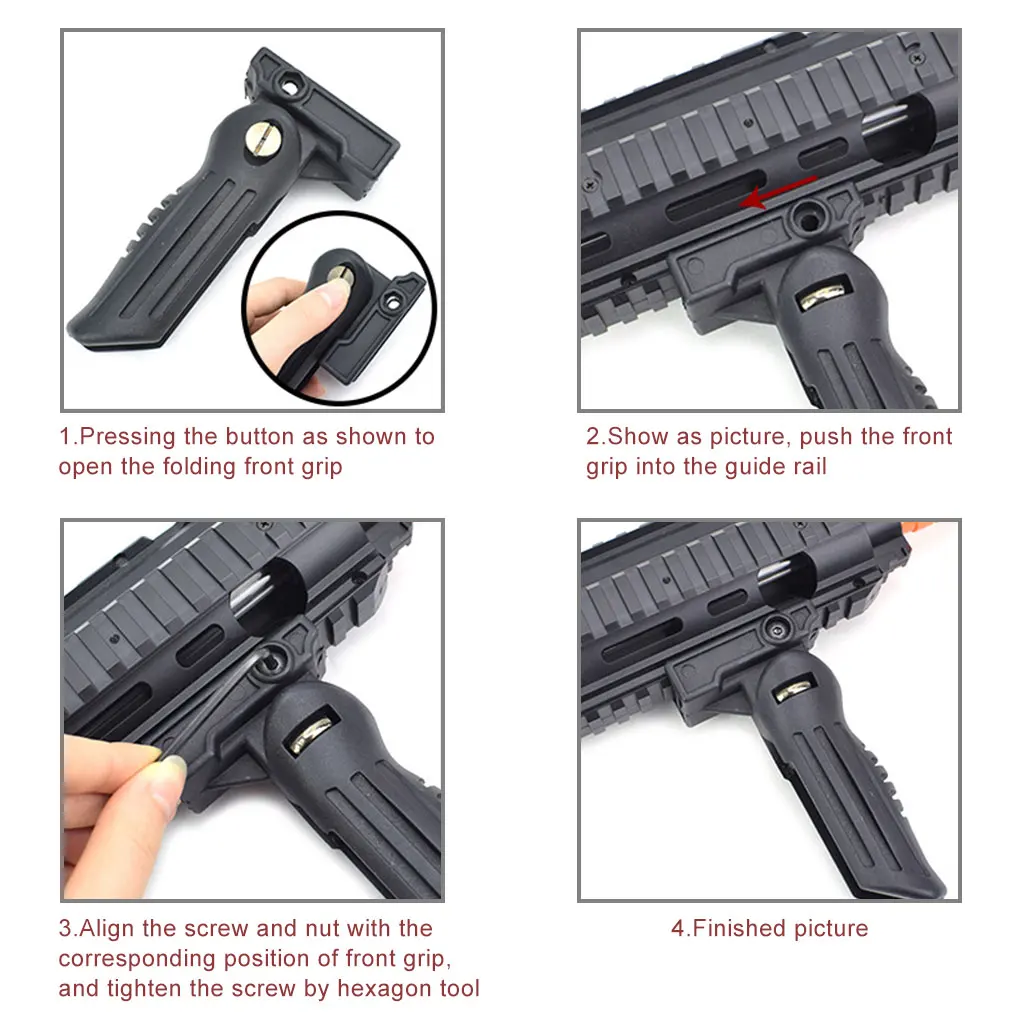 1.Pressing the button as shown to open the folding front grip

2.Show as picture, push the front grip into the guide rail

3.Align the screw and nut with the corresponding position of front grip, and tighten the screw by hexagon tool

4.Finished picture