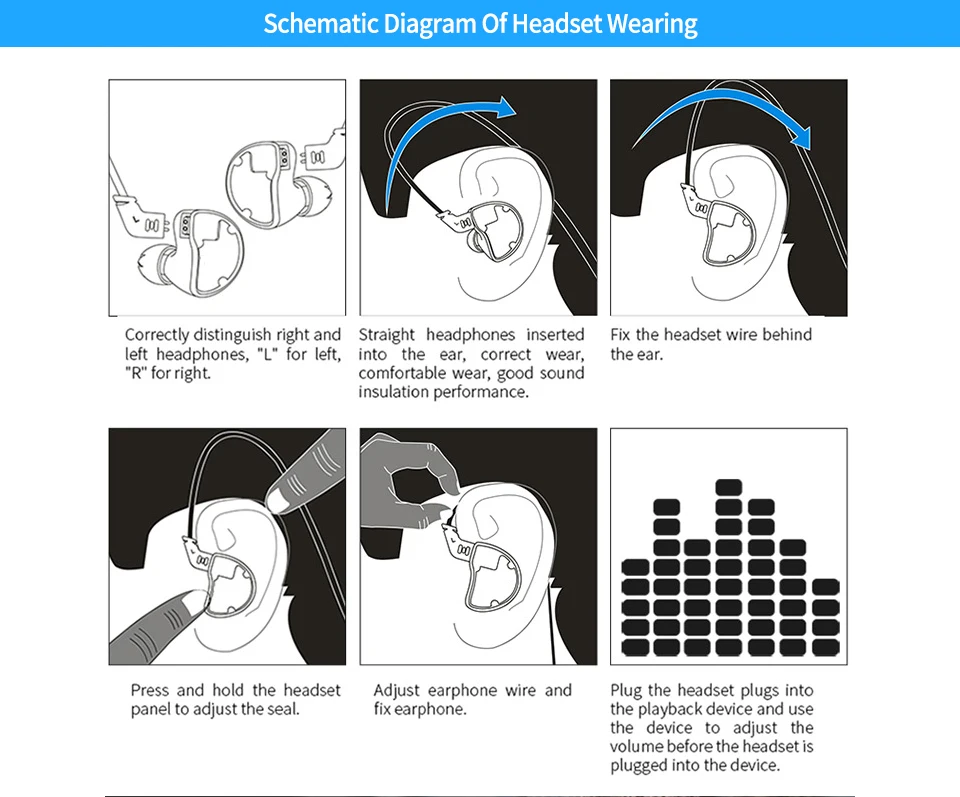 Schematic Diagram Of Headset Wearing

Correctly distinguish right and left headphones, "L" for left, "R" for right.

Straight headphones inserted into the ear, correct wear, comfortable wear, good sound insulation performance.

Fix the headset wire behind the ear.

Press and hold the headset panel to adjust the seal.

Adjust earphone wire and fix earphone.

Plug the headset plugs into the playback device and use the device to adjust the volume before the headset is plugged into the device.