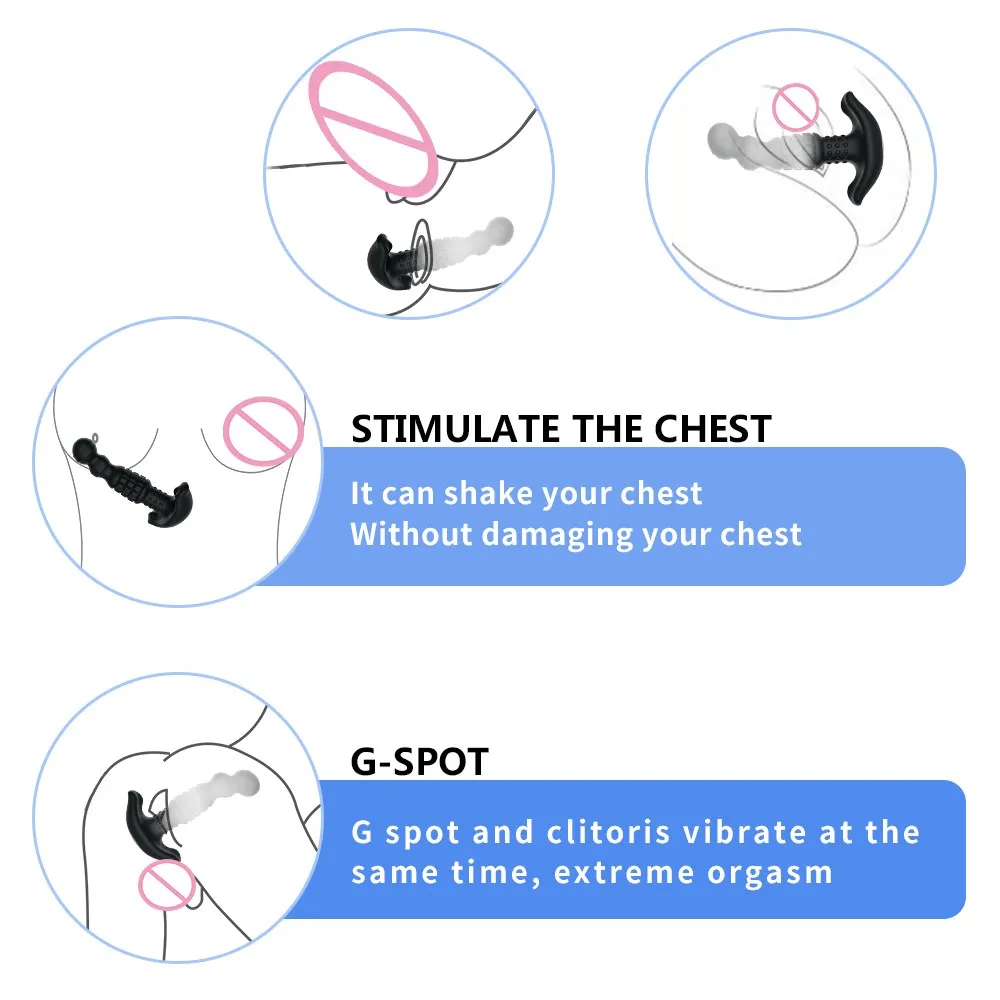 STIMULATE THE CHEST

It can shake your chest
Without damaging your chest

G-SPOT

G spot and clitoris vibrate at the same time, extreme orgasm