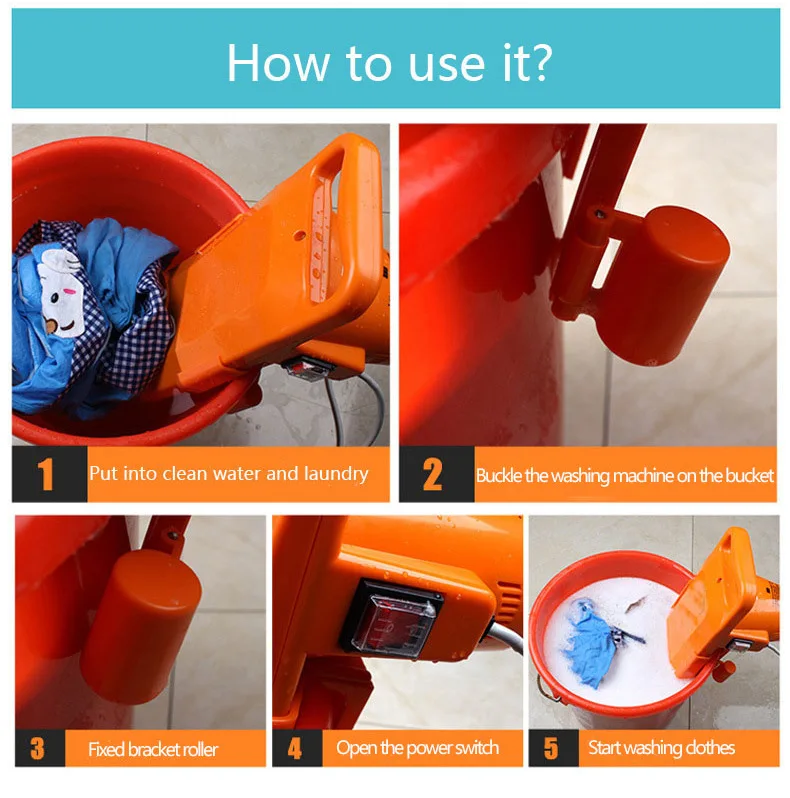 How to use it?

1 Put into clean water and laundry

2 Buckle the washing machine on the bucket

3 Fixed bracket roller

4 Open the power switch

5 Start washing clothes