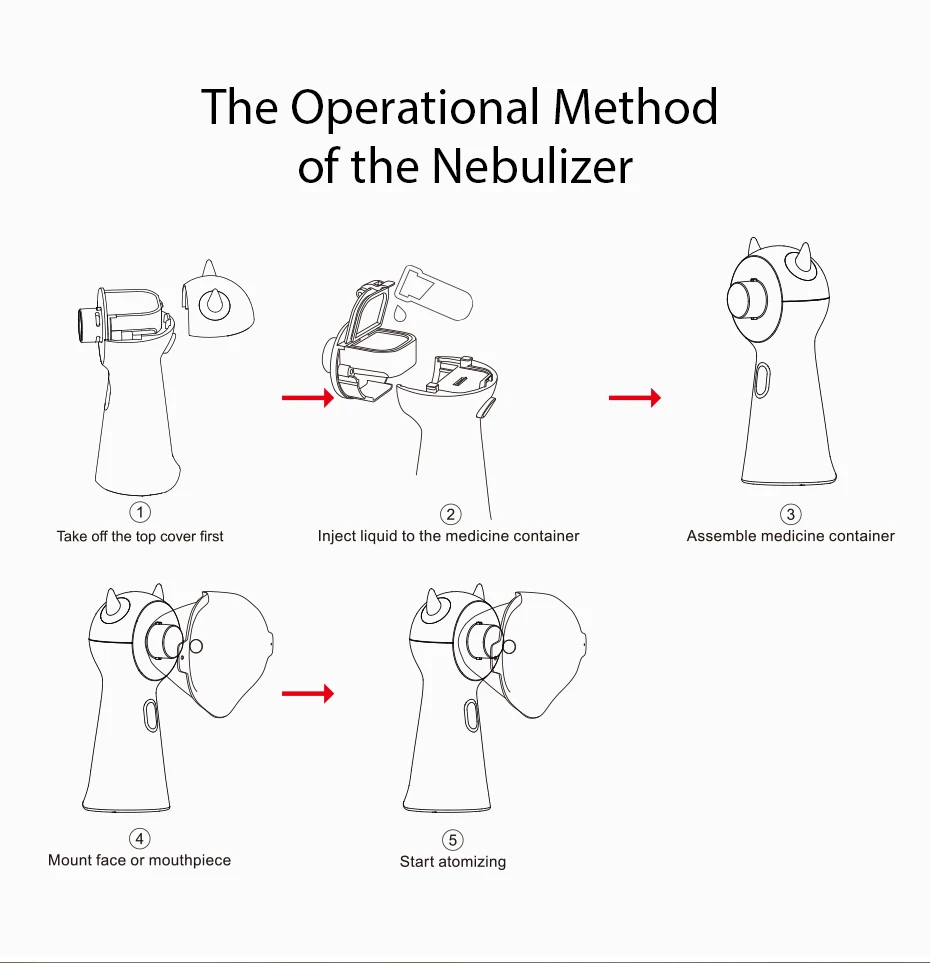 The Operational Method of the Nebulizer

①
Take off the top cover first

②
Inject liquid to the medicine container

③
Assemble medicine container

④
Mount face or mouthpiece

⑤
Start atomizing