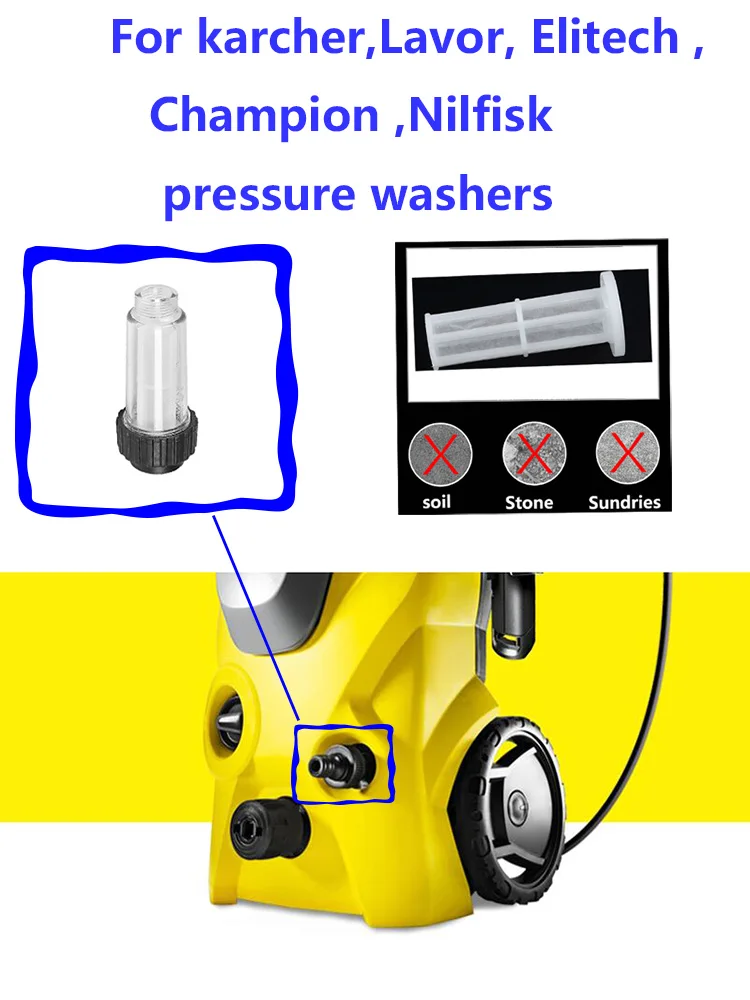 For karcher,Lavor, Elitech ,
Champion ,Nilfisk
pressure washers

soil
Stone
Sundries