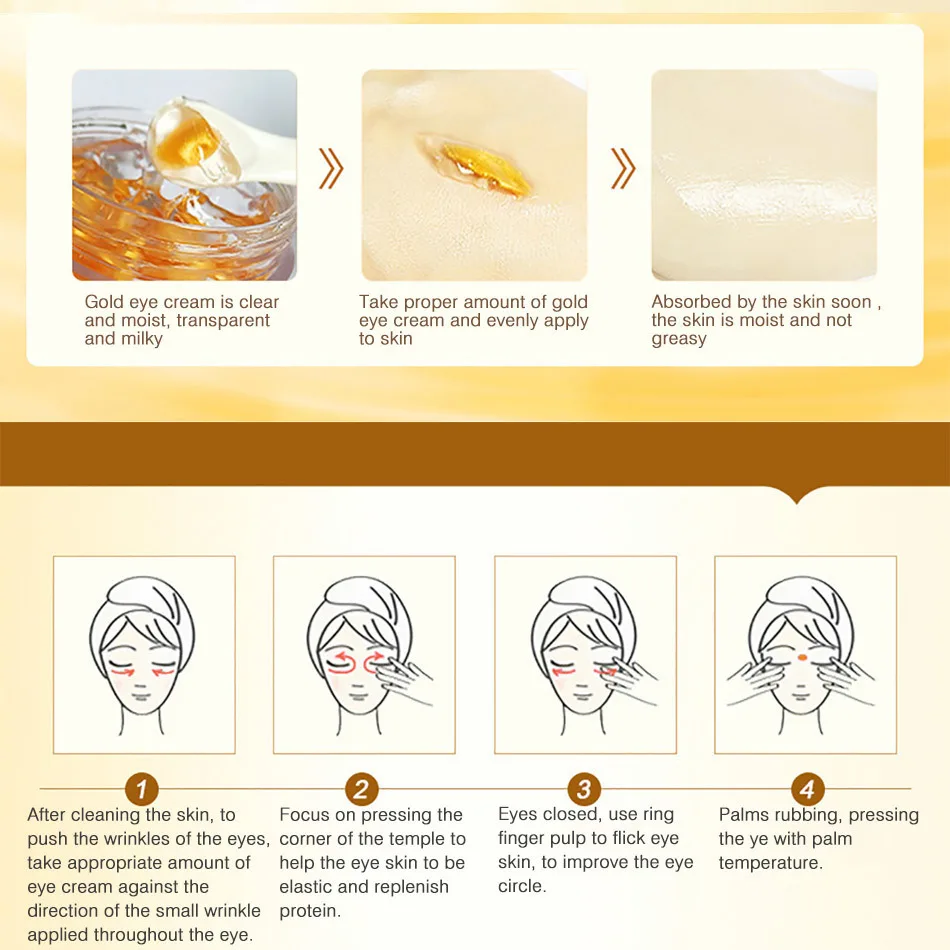 Gold eye cream is clear and moist, transparent and milky

Take proper amount of gold eye cream and evenly apply to skin

Absorbed by the skin soon , the skin is moist and not greasy

1
After cleaning the skin, to push the wrinkles of the eyes, take appropriate amount of eye cream against the direction of the small wrinkle applied throughout the eye.

2
Focus on pressing the corner of the temple to help the eye skin to be elastic and replenish protein.

3
Eyes closed, use ring finger pulp to flick eye skin, to improve the eye circle.

4
Palms rubbing, pressing the ye with palm temperature.