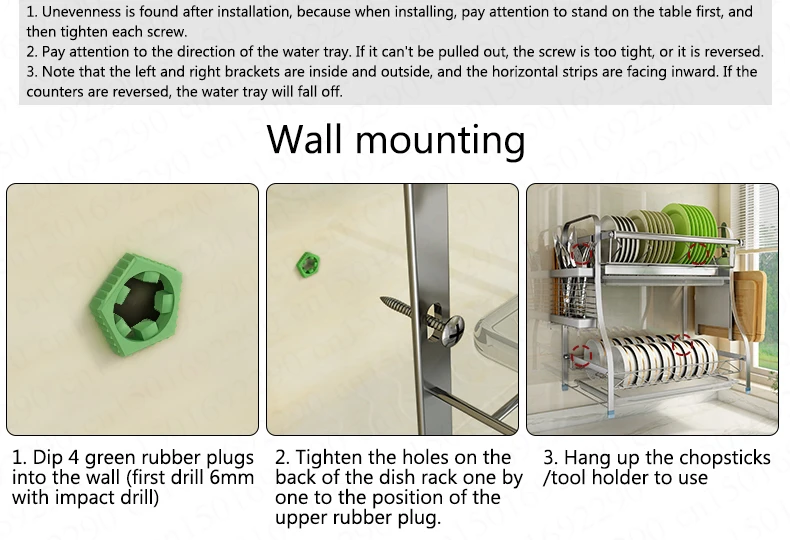 1. Unevenness is found after installation, because when installing, pay attention to stand on the table first, and then tighten each screw.
2. Pay attention to the direction of the water tray. If it can't be pulled out, the screw is too tight, or it is reversed.
3. Note that the left and right brackets are inside and outside, and the horizontal strips are facing inward. If the counters are reversed, the water tray will fall off.

Wall mounting

1. Dip 4 green rubber plugs into the wall (first drill 6mm with impact drill)

2. Tighten the holes on the back of the dish rack one by one to the position of the upper rubber plug.

3. Hang up the chopsticks /tool holder to use