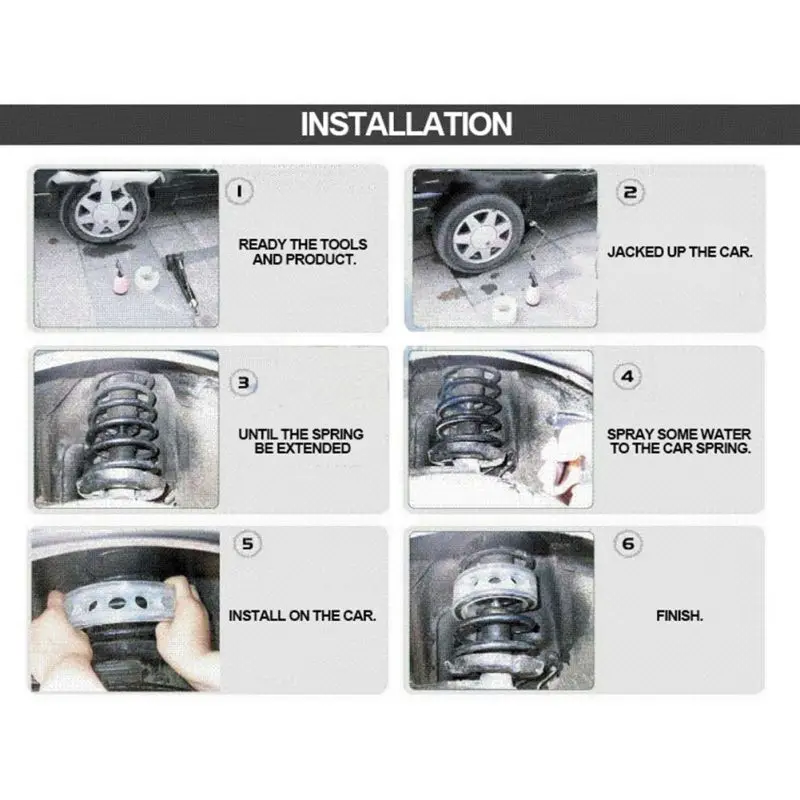 INSTALLATION

1

READY THE TOOLS AND PRODUCT.

2

JACKED UP THE CAR.

3

UNTIL THE SPRING BE EXTENDED

4

SPRAY SOME WATER TO THE CAR SPRING.

5

INSTALL ON THE CAR.

6

FINISH.