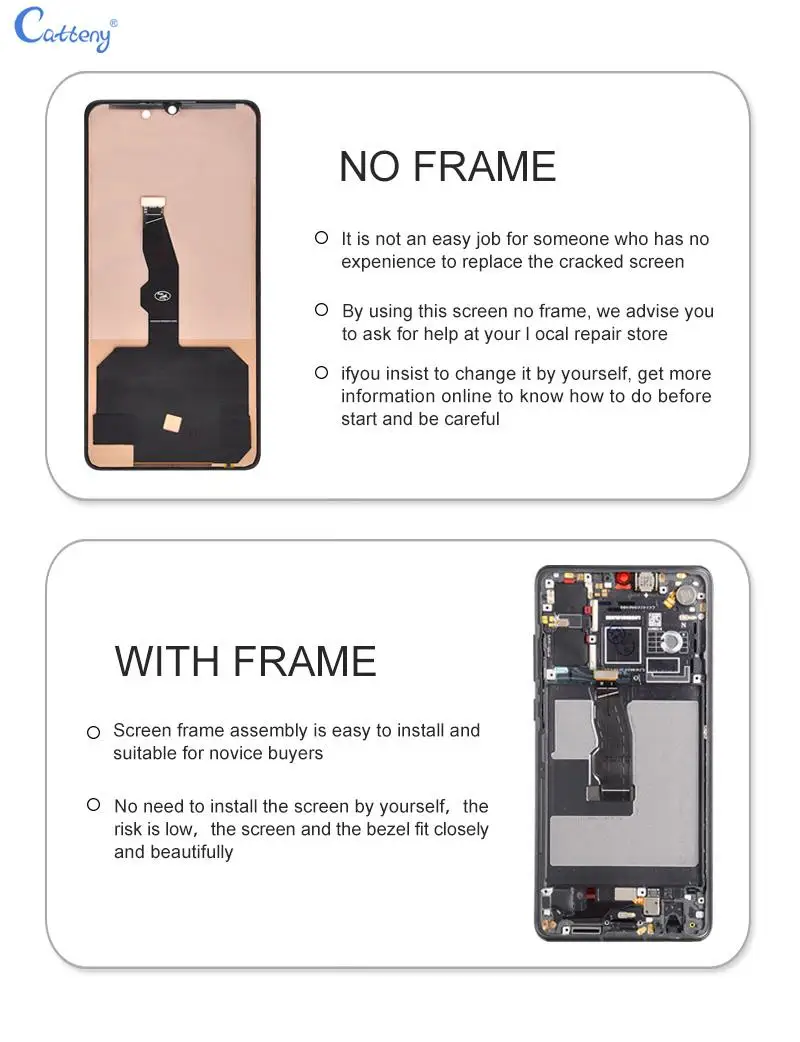 Catteny®

NO FRAME

It is not an easy job for someone who has no expenience to replace the cracked screen

By using this screen no frame, we advise you to ask for help at your l ocal repair store

ifyou insist to change it by yourself, get more information online to know how to do before start and be careful

WITH FRAME

Screen frame assembly is easy to install and suitable for novice buyers

No need to install the screen by yourself, the risk is low, the screen and the bezel fit closely and beautifully