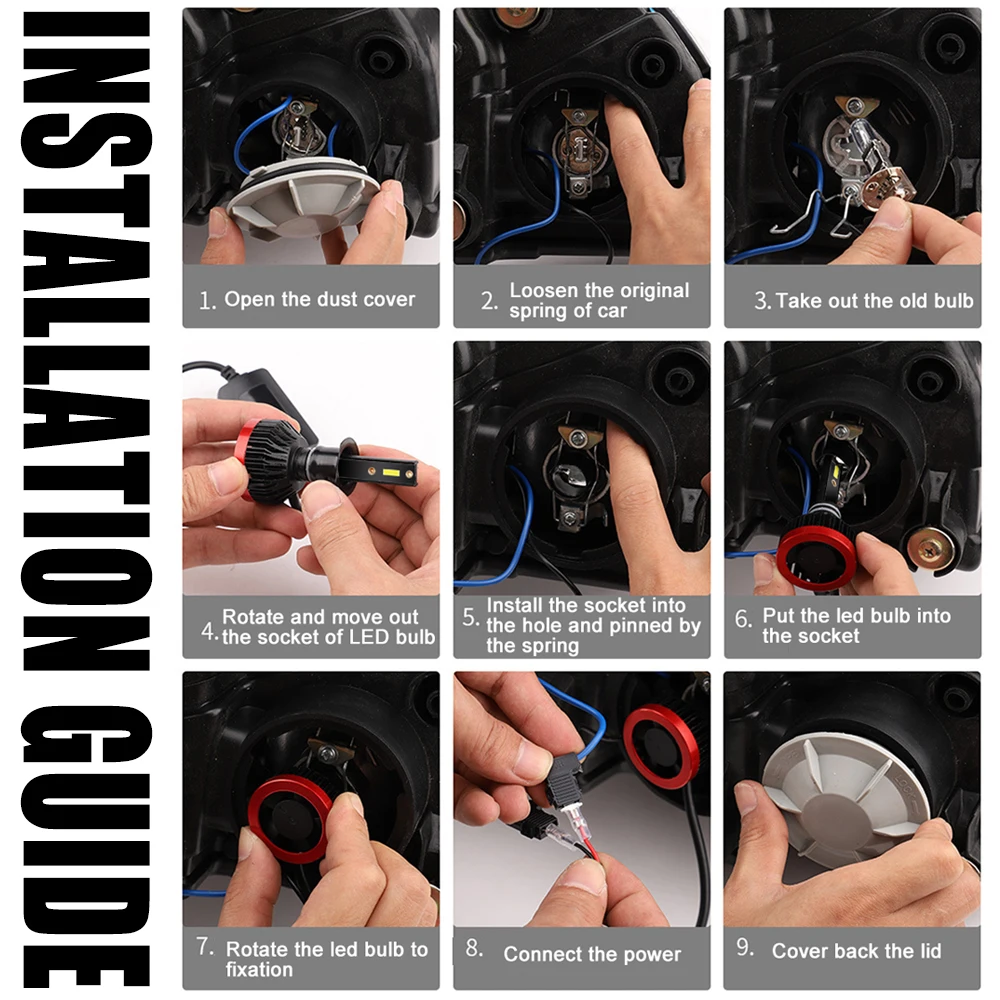 INSTALLATION GUIDE

1. Open the dust cover

2. Loosen the original spring of car

3. Take out the old bulb

4. Rotate and move out the socket of LED bulb

5. Install the socket into the hole and pinned by the spring

6. Put the led bulb into the socket

7. Rotate the led bulb to fixation

8. Connect the power

9. Cover back the lid