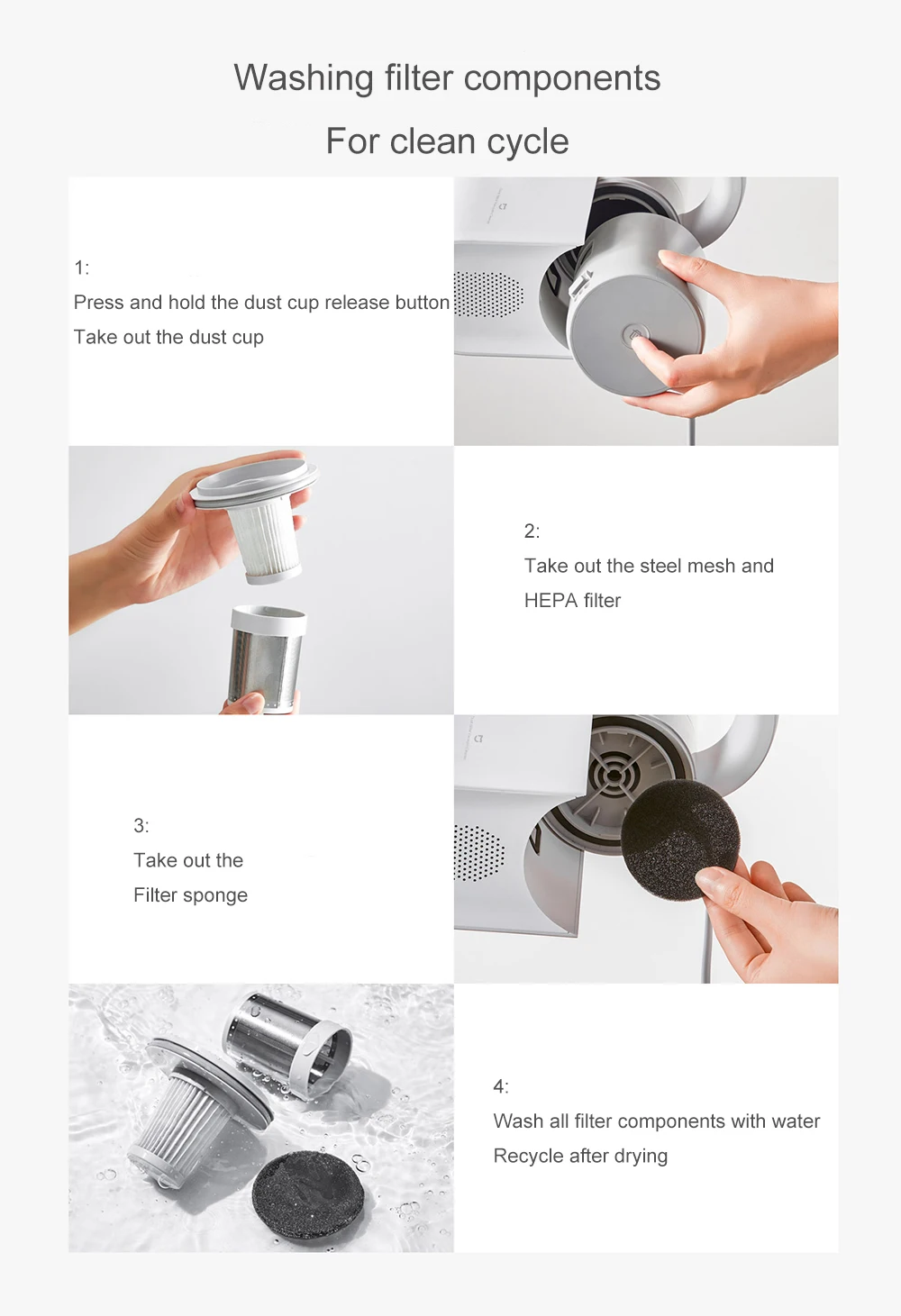 Washing filter components

For clean cycle

1:
Press and hold the dust cup release button
Take out the dust cup

2:
Take out the steel mesh and
HEPA filter

3:
Take out the
Filter sponge

4:
Wash all filter components with water
Recycle after drying