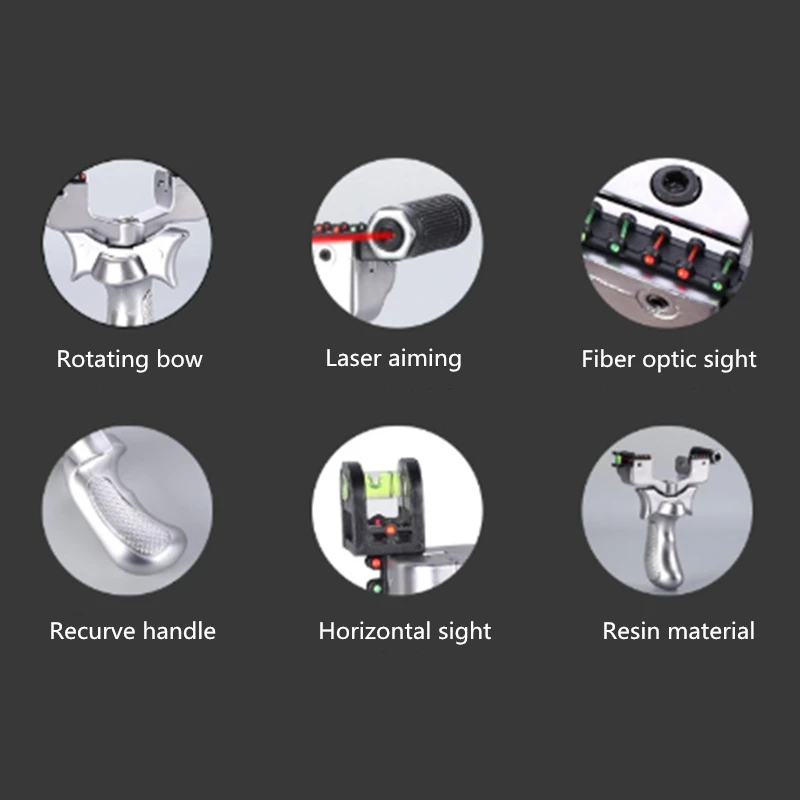 Rotating bow

Laser aiming

Fiber optic sight

Recurve handle

Horizontal sight

Resin material