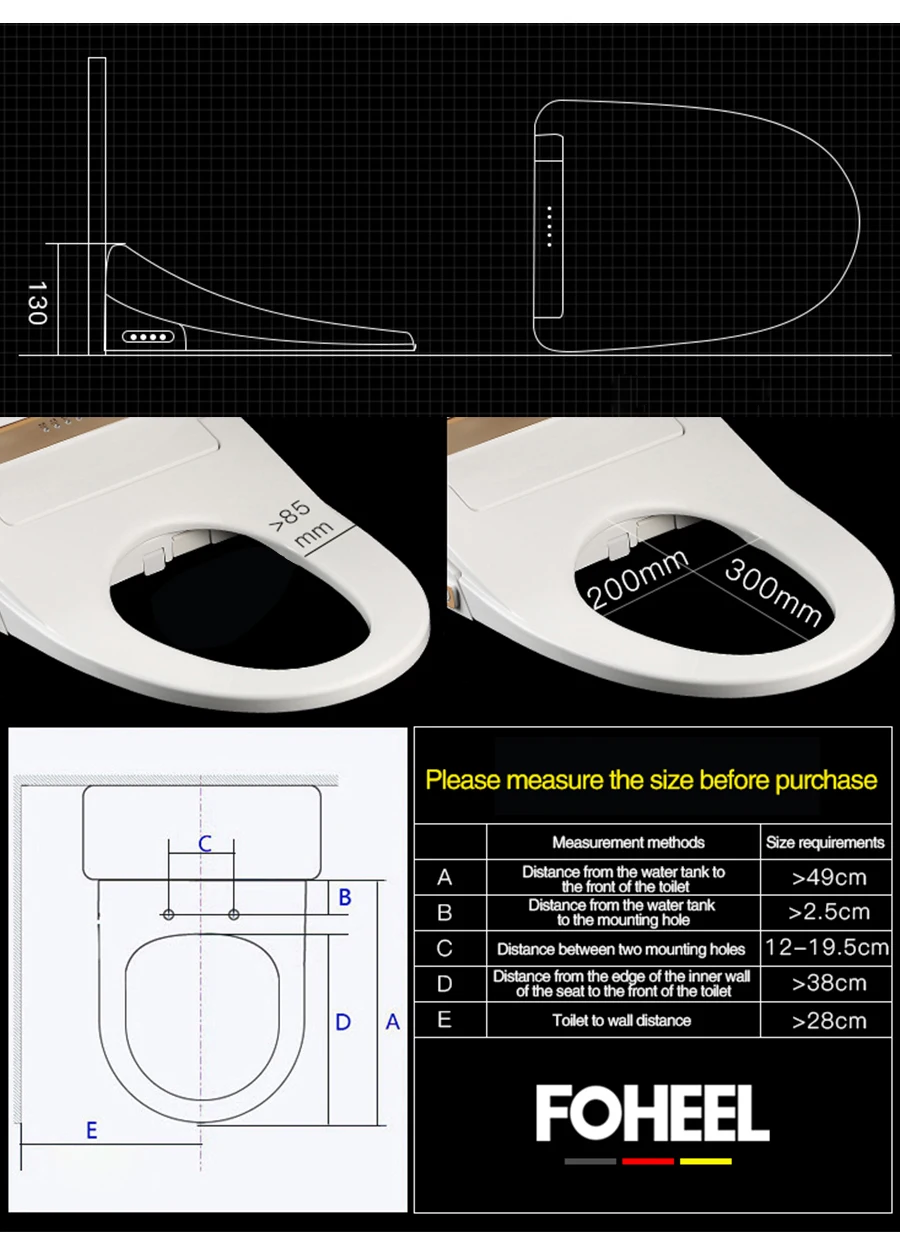 130

>85 mm

200mm

300mm

C

B

D

A

E

Please measure the size before purchase

| | Measurement methods | Size requirements |
|---|---|---|
| A | Distance from the water tank to the front of the toilet | >49cm |
| B | Distance from the water tank to the mounting hole | >2.5cm |
| C | Distance between two mounting holes | 12–19.5cm |
| D | Distance from the edge of the inner wall of the seat to the front of the toilet | >38cm |
| E | Toilet to wall distance | >28cm |

FOHEEL