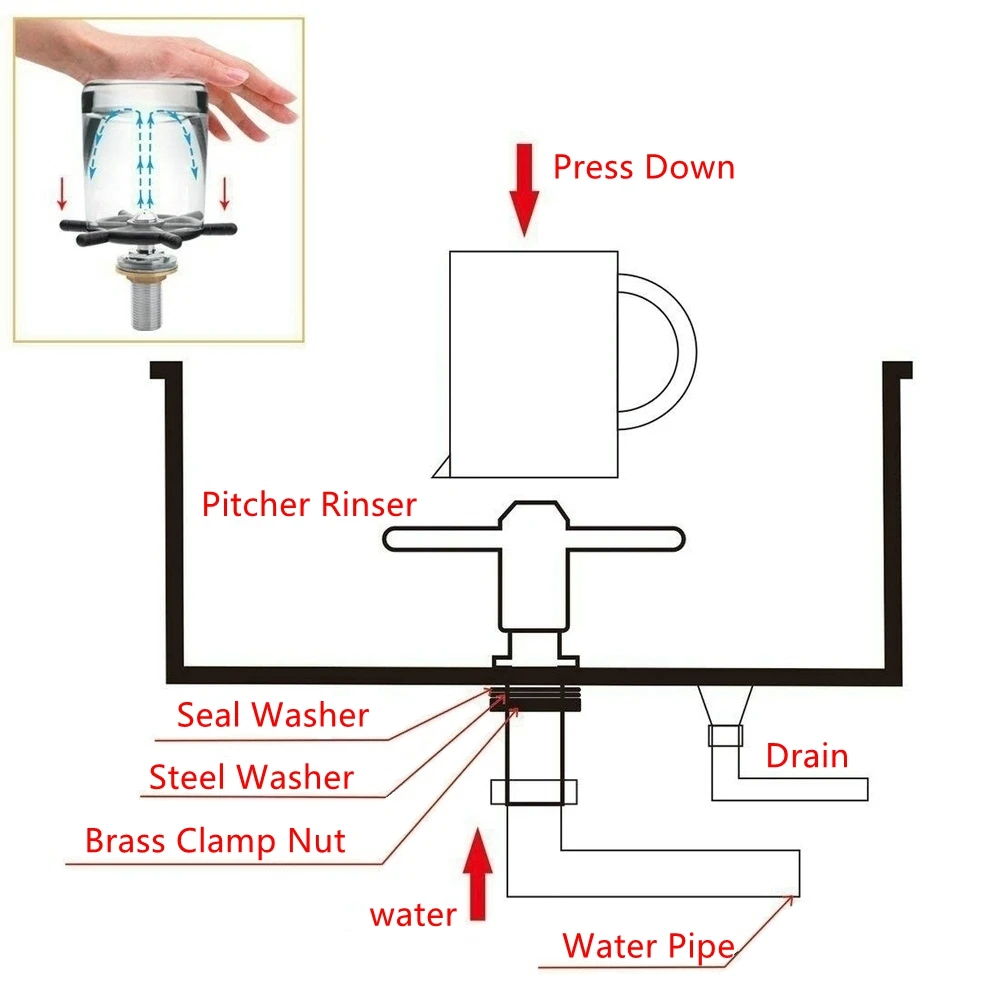 Press Down

Pitcher Rinser

Seal Washer

Steel Washer

Brass Clamp Nut

Drain

water

Water Pipe