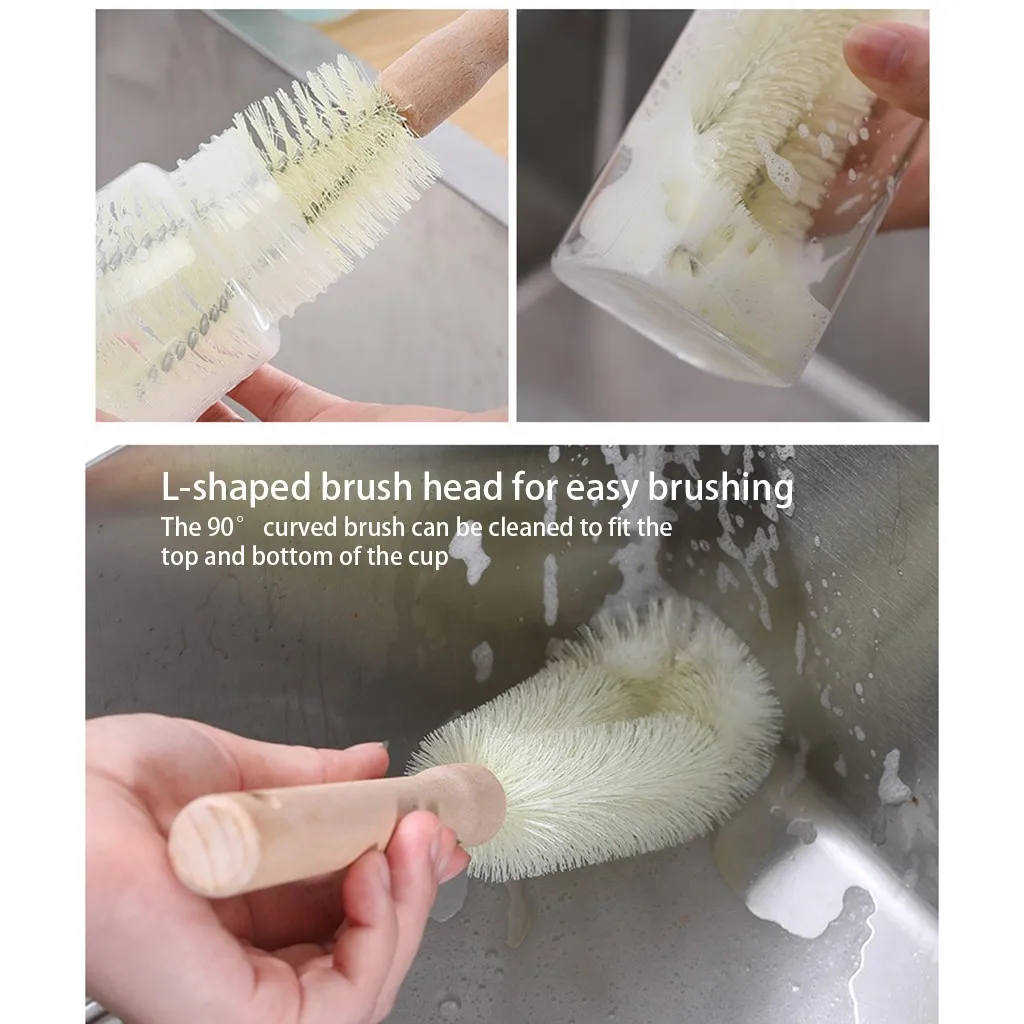 L-shaped brush head for easy brushing

The 90° curved brush can be cleaned to fit the top and bottom of the cup