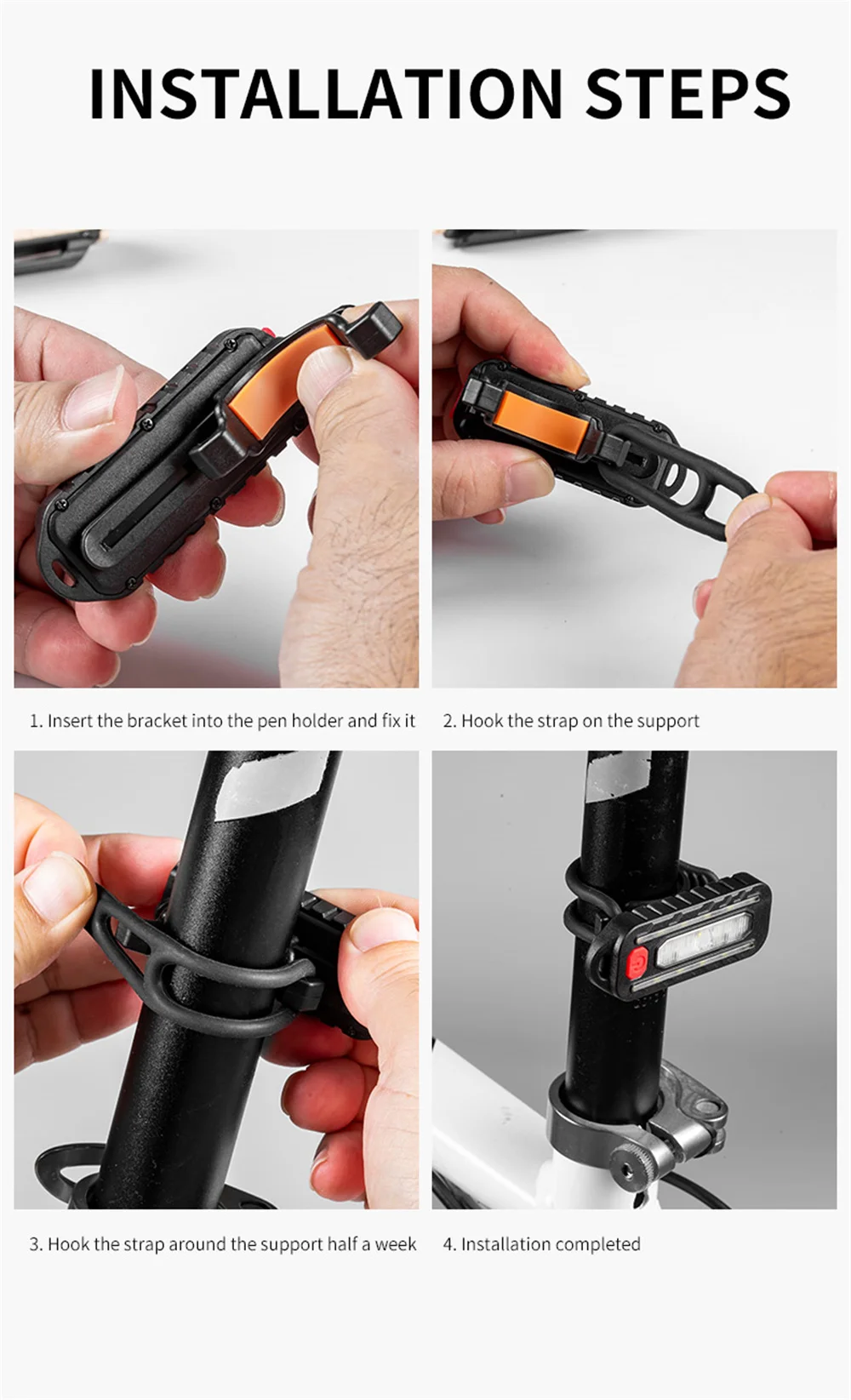 INSTALLATION STEPS

1. Insert the bracket into the pen holder and fix it

2. Hook the strap on the support

3. Hook the strap around the support half a week

4. Installation completed