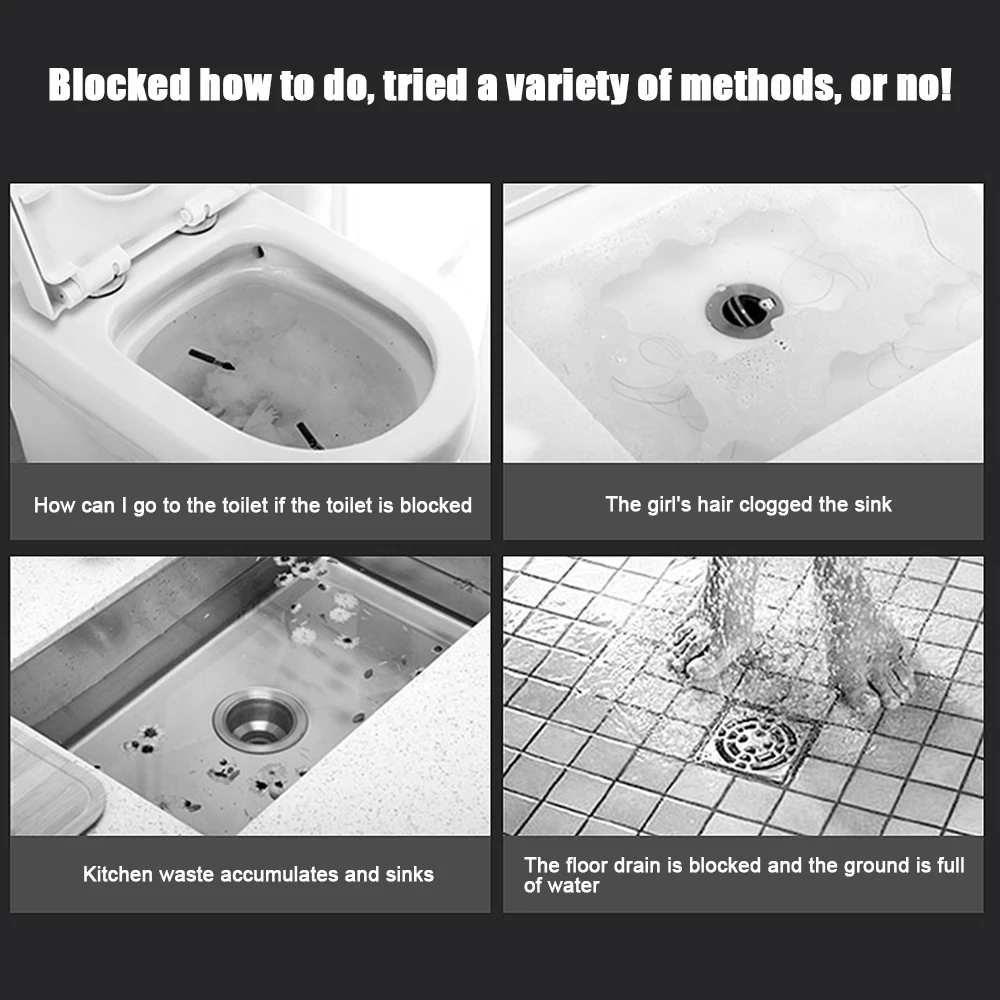 Blocked how to do, tried a variety of methods, or no!

How can I go to the toilet if the toilet is blocked

The girl's hair clogged the sink

Kitchen waste accumulates and sinks

The floor drain is blocked and the ground is full of water