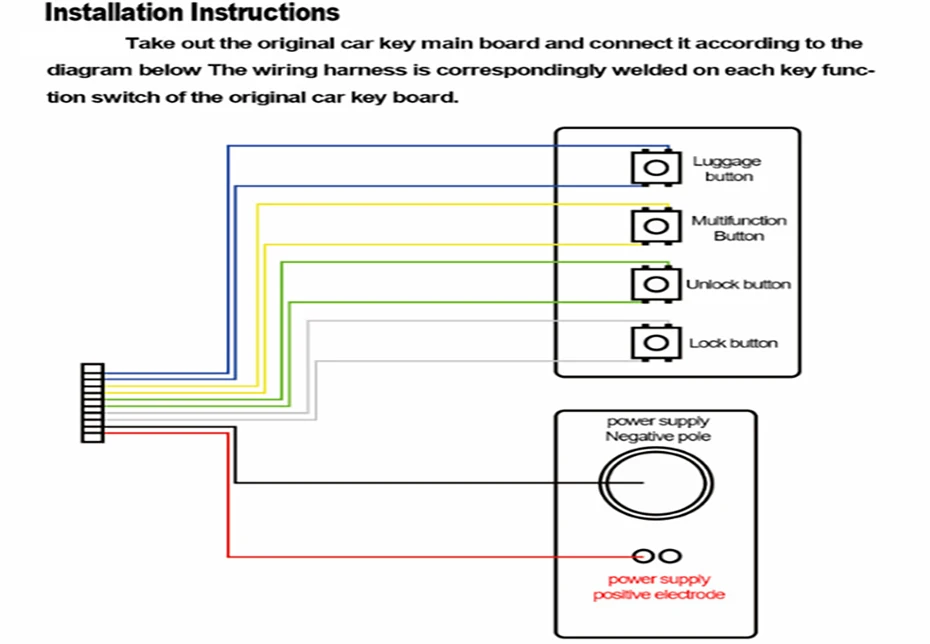 Installation Instructions

Take out the original car key main board and connect it according to the diagram below The wiring harness is correspondingly welded on each key function switch of the original car key board.

Luggage button

Multifunction Button

Unlock button

Lock button

power supply Negative pole

power supply positive electrode