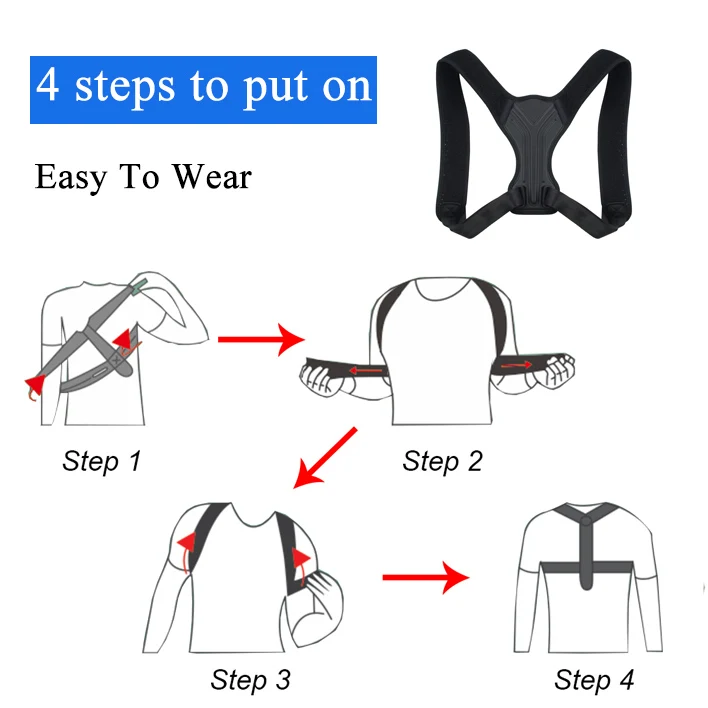 4 steps to put on

Easy To Wear

Step 1

Step 2

Step 3

Step 4