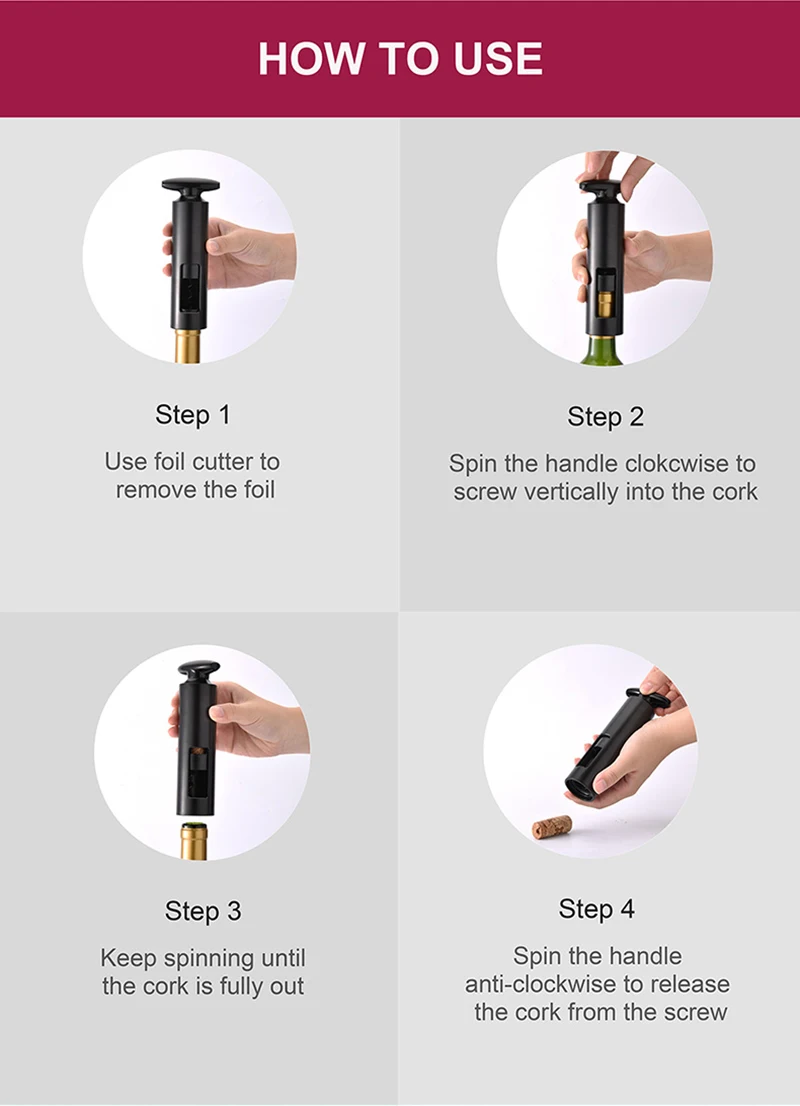 HOW TO USE

Step 1

Use foil cutter to remove the foil

Step 2

Spin the handle clokcwise to screw vertically into the cork

Step 3

Keep spinning until the cork is fully out

Step 4

Spin the handle anti-clockwise to release the cork from the screw