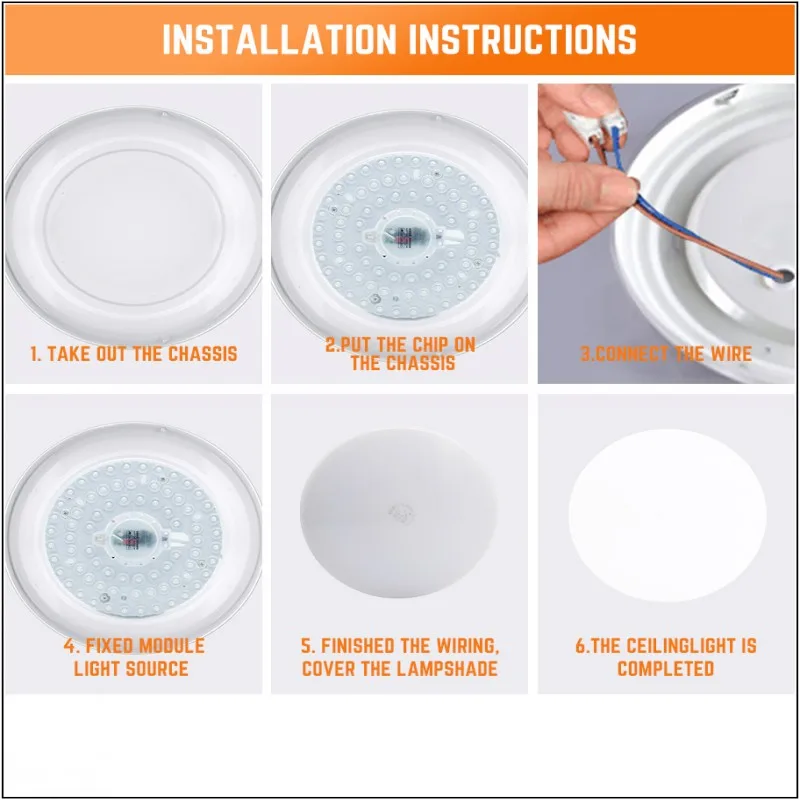 INSTALLATION INSTRUCTIONS

1. TAKE OUT THE CHASSIS

2.PUT THE CHIP ON THE CHASSIS

3.CONNECT THE WIRE

4. FIXED MODULE LIGHT SOURCE

5. FINISHED THE WIRING, COVER THE LAMPSHADE

6.THE CEILINGLIGHT IS COMPLETED