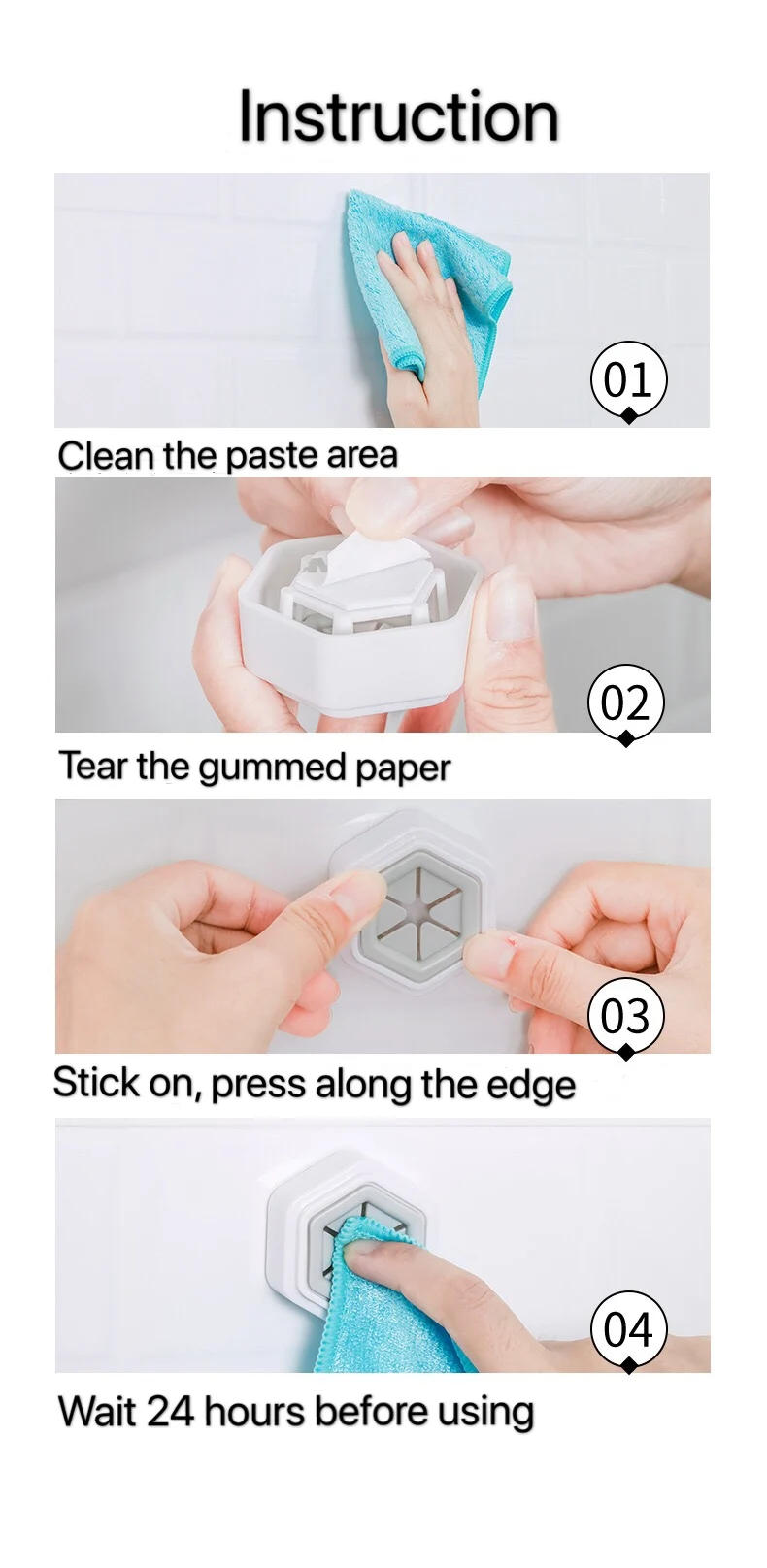 Instruction

01

Clean the paste area

02

Tear the gummed paper

03

Stick on, press along the edge

04

Wait 24 hours before using