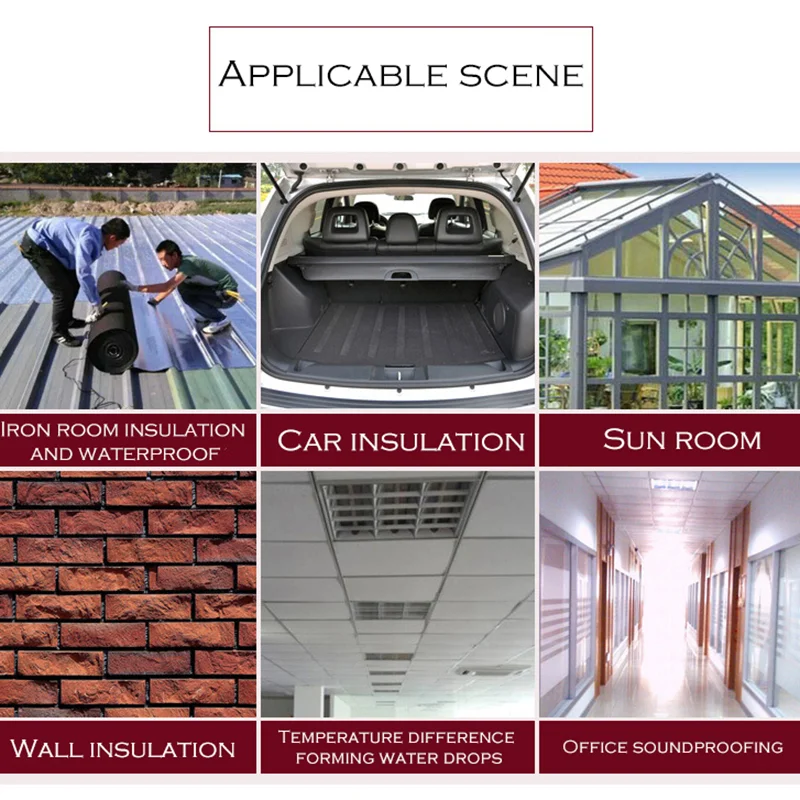 APPLICABLE SCENE

IRON ROOM INSULATION AND WATERPROOF

CAR INSULATION

SUN ROOM

WALL INSULATION

TEMPERATURE DIFFERENCE FORMING WATER DROPS

OFFICE SOUNDPROOFING