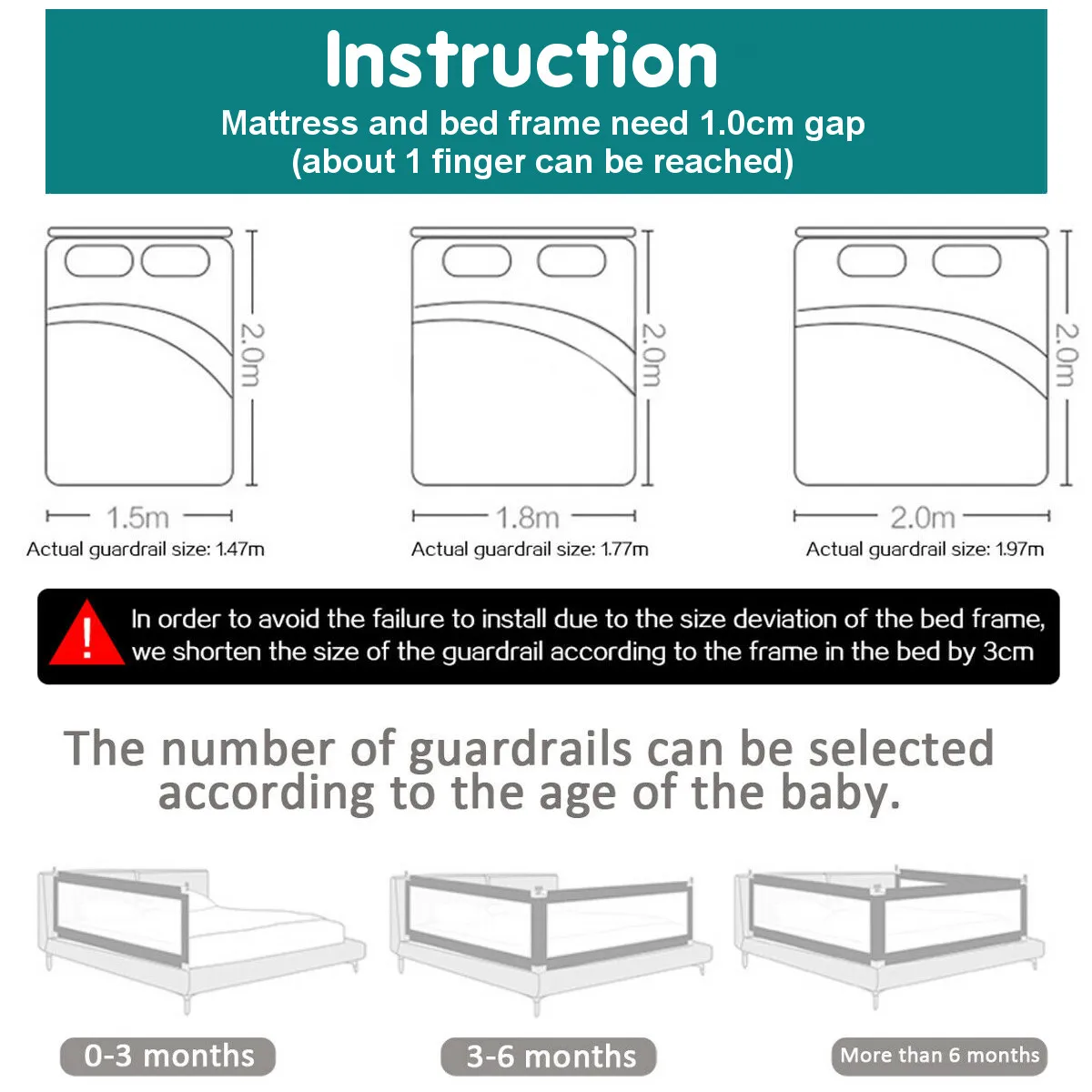 Instruction
Mattress and bed frame need 1.0cm gap
(about 1 finger can be reached)

2.0m
1.5m
Actual guardrail size: 1.47m

2.0m
1.8m
Actual guardrail size: 1.77m

2.0m
2.0m
Actual guardrail size: 1.97m

!
In order to avoid the failure to install due to the size deviation of the bed frame, we shorten the size of the guardrail according to the frame in the bed by 3cm

The number of guardrails can be selected according to the age of the baby.

0-3 months
3-6 months
More than 6 months