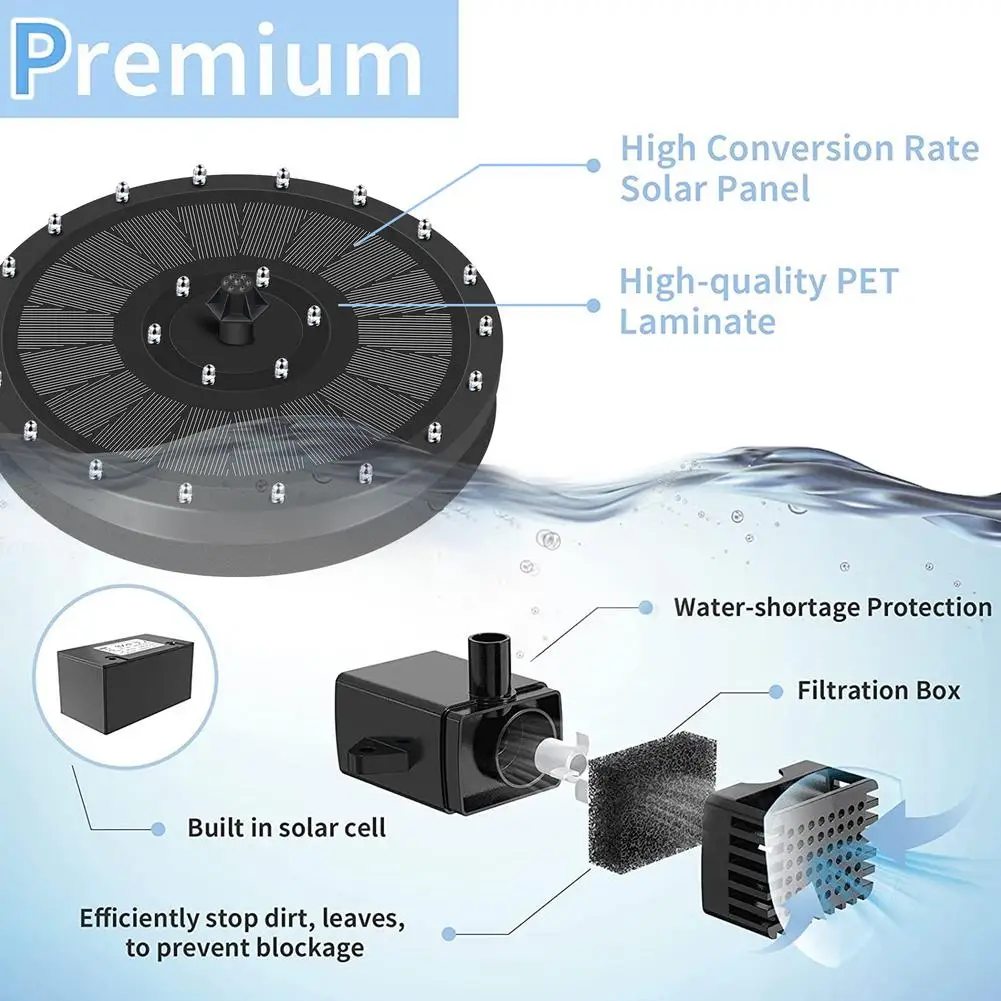 Premium

High Conversion Rate Solar Panel

High-quality PET Laminate

Water-shortage Protection

Filtration Box

Built in solar cell

Efficiently stop dirt, leaves, to prevent blockage