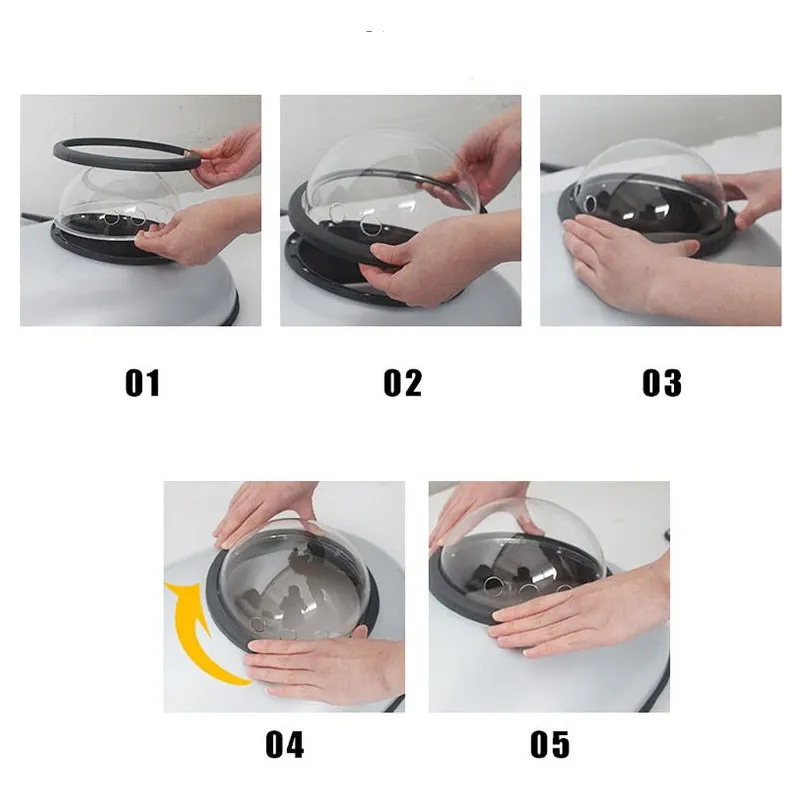 01

02

03

04

05