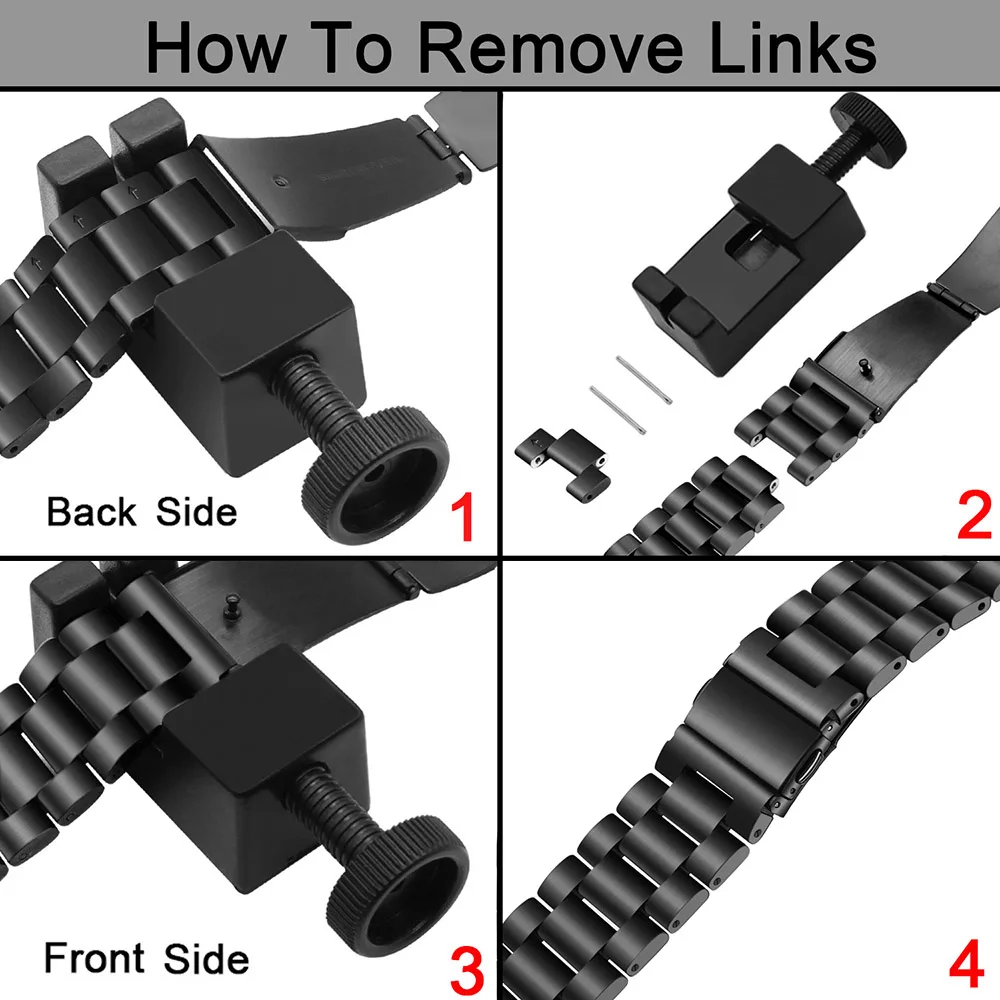 How To Remove Links

Back Side
1

2

Front Side
3

4