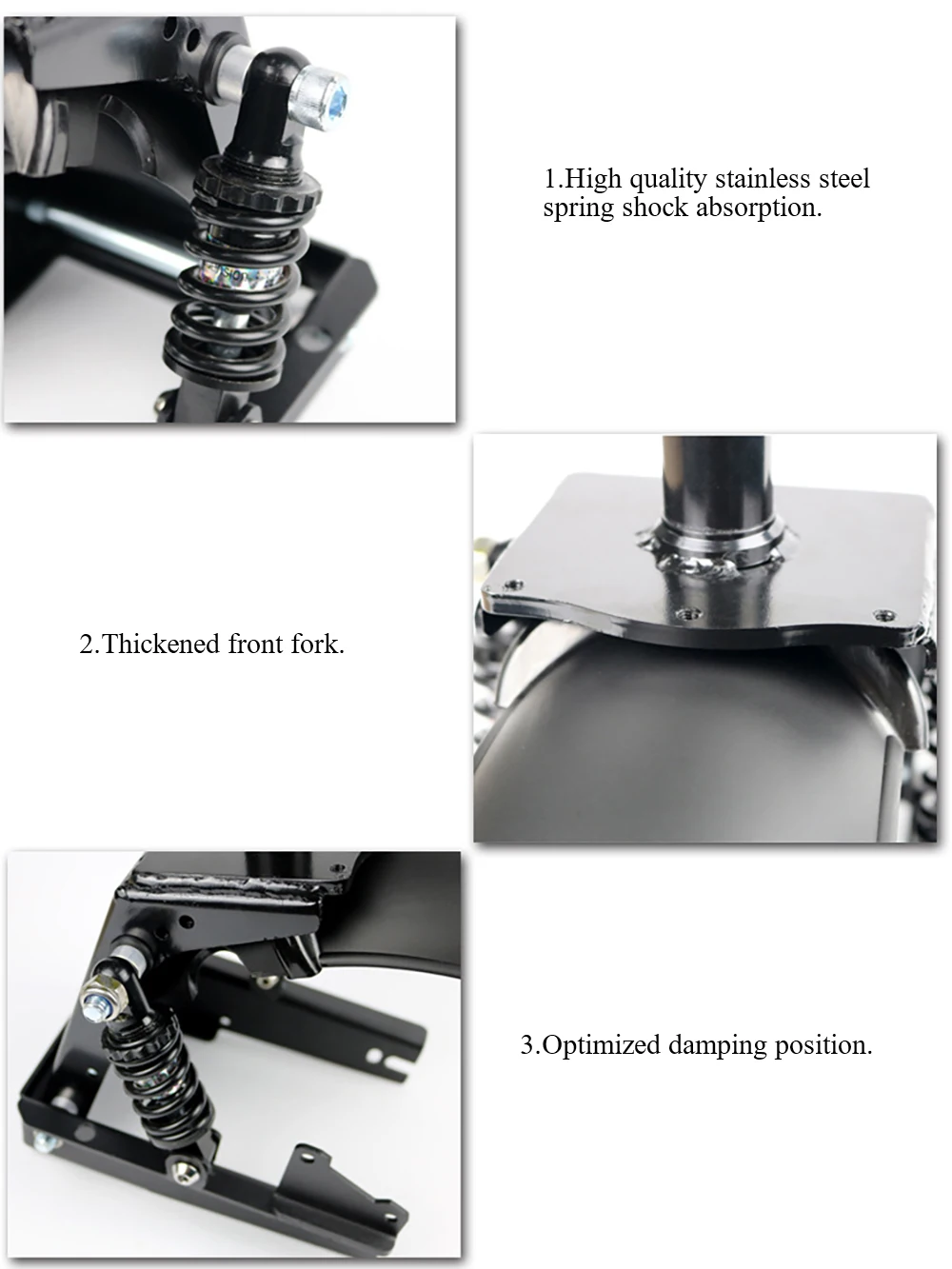 1.High quality stainless steel spring shock absorption.

2.Thickened front fork.

3.Optimized damping position.