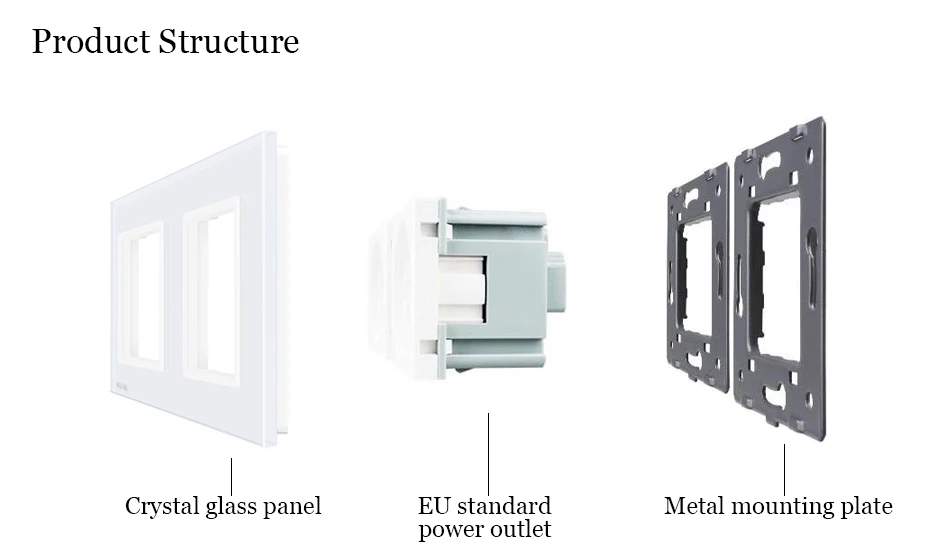 Product Structure

Crystal glass panel

EU standard power outlet

Metal mounting plate