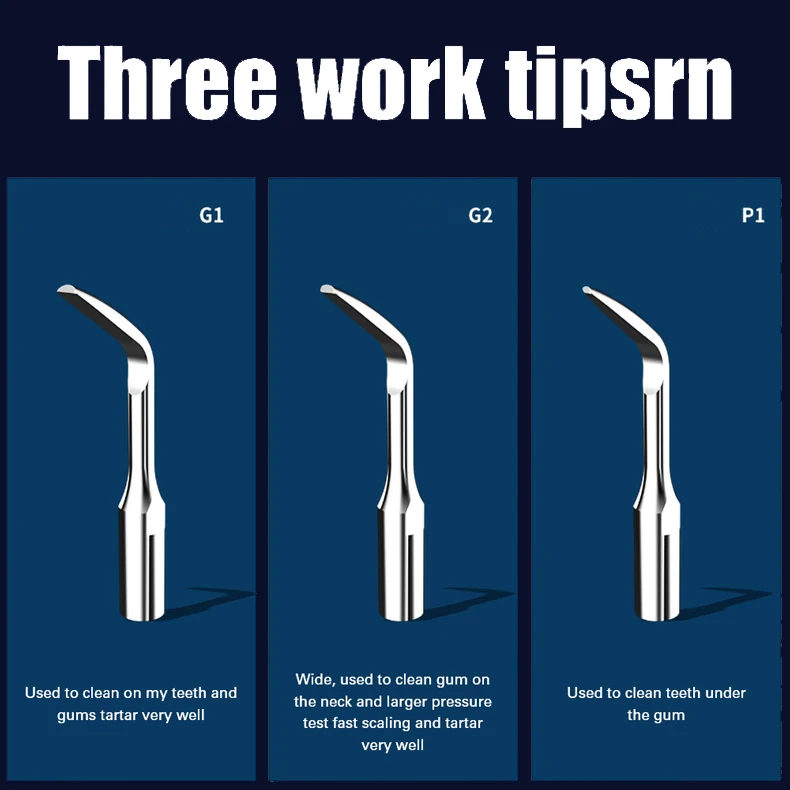 Three work tipsrn

G1

Used to clean on my teeth and gums tartar very well

G2

Wide, used to clean gum on the neck and larger pressure test fast scaling and tartar very well

P1

Used to clean teeth under the gum