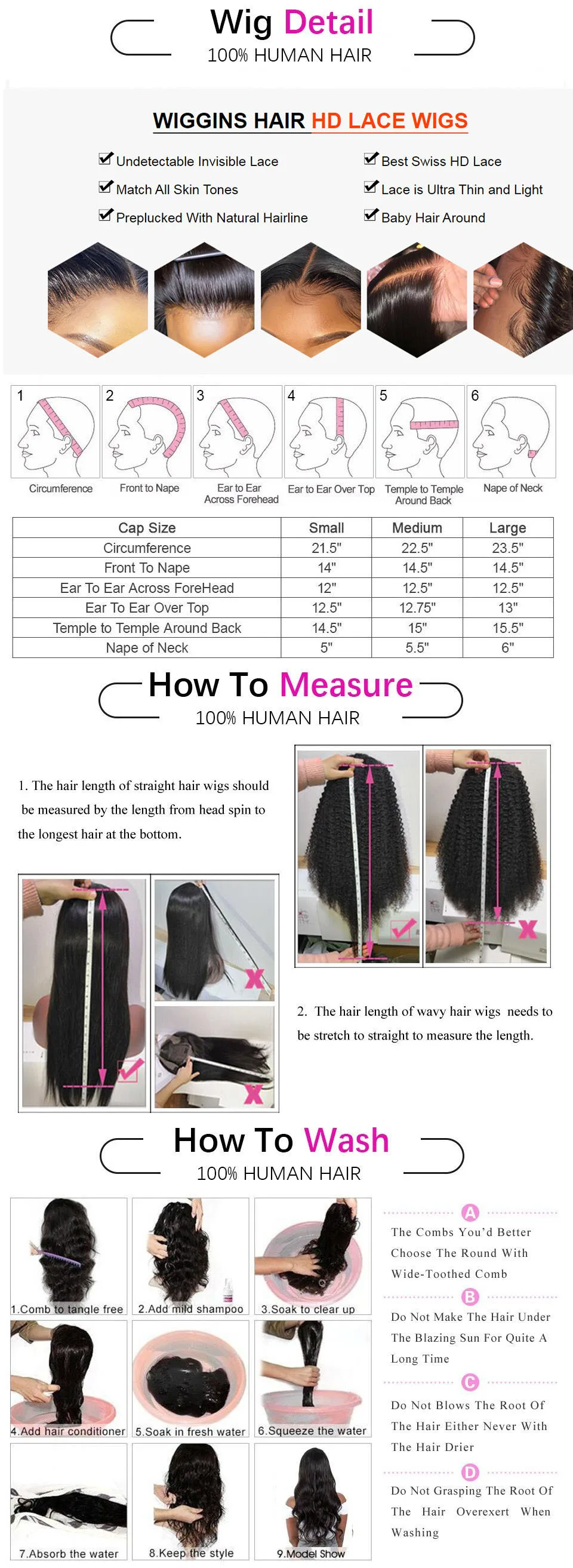 Wig Detail
100% HUMAN HAIR

WIGGINS HAIR HD LACE WIGS

Undetectable Invisible Lace
Match All Skin Tones
Preplucked With Natural Hairline
Best Swiss HD Lace
Lace is Ultra Thin and Light
Baby Hair Around

1 Circumference
2 Front to Nape
3 Ear to Ear Across Forehead
4 Ear to Ear Over Top
5 Temple to Temple Around Back
6 Nape of Neck

| Cap Size | Small | Medium | Large |
|---|---|---|---|
| Circumference | 21.5" | 22.5" | 23.5" |
| Front To Nape | 14" | 14.5" | 14.5" |
| Ear To Ear Across ForeHead | 12" | 12.5" | 12.5" |
| Ear To Ear Over Top | 12.5" | 12.75" | 13" |
| Temple to Temple Around Back | 14.5" | 15" | 15.5" |
| Nape of Neck | 5" | 5.5" | 6" |

How To Measure
100% HUMAN HAIR

1. The hair length of straight hair wigs should be measured by the length from head spin to the longest hair at the bottom.

2. The hair length of wavy hair wigs needs to be stretch to straight to measure the length.

How To Wash
100% HUMAN HAIR

1.Comb to tangle free
2.Add mild shampoo
3.Soak to clear up
4.Add hair conditioner
5.Soak in fresh water
6.Squeeze the water
7.Absorb the water
8.Keep the style
9.Model Show

A
The Combs You'd Better Choose The Round With Wide-Toothed Comb

B
Do Not Make The Hair Under The Blazing Sun For Quite A Long Time

C
Do Not Blows The Root Of The Hair Either Never With The Hair Drier

D
Do Not Grasping The Root Of The Hair Overexert When Washing