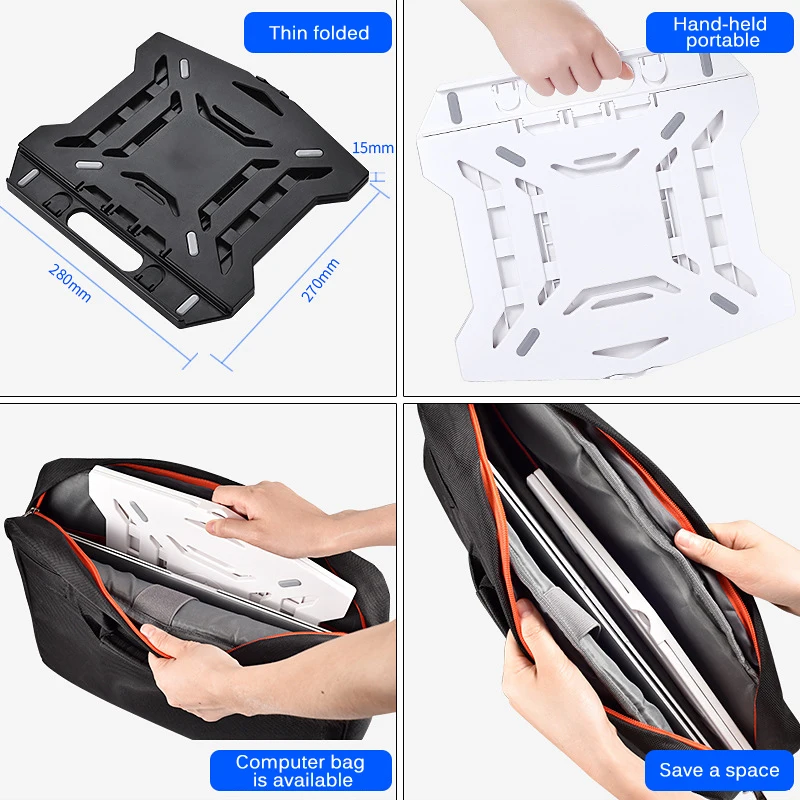 Thin folded

15mm

280mm

270mm

Hand-held portable

Computer bag is available

Save a space