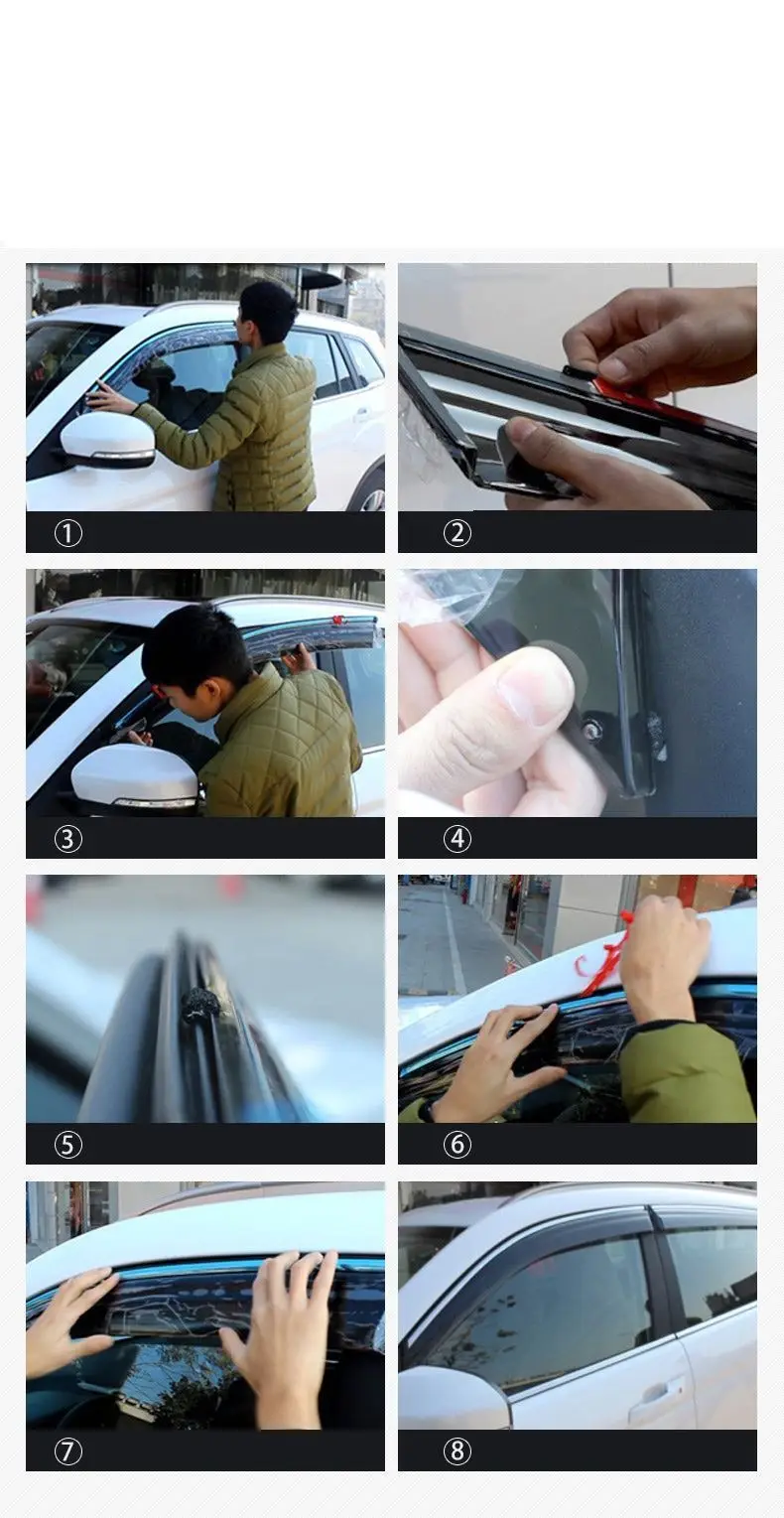 ①

②

③

④

⑤

⑥

⑦

⑧