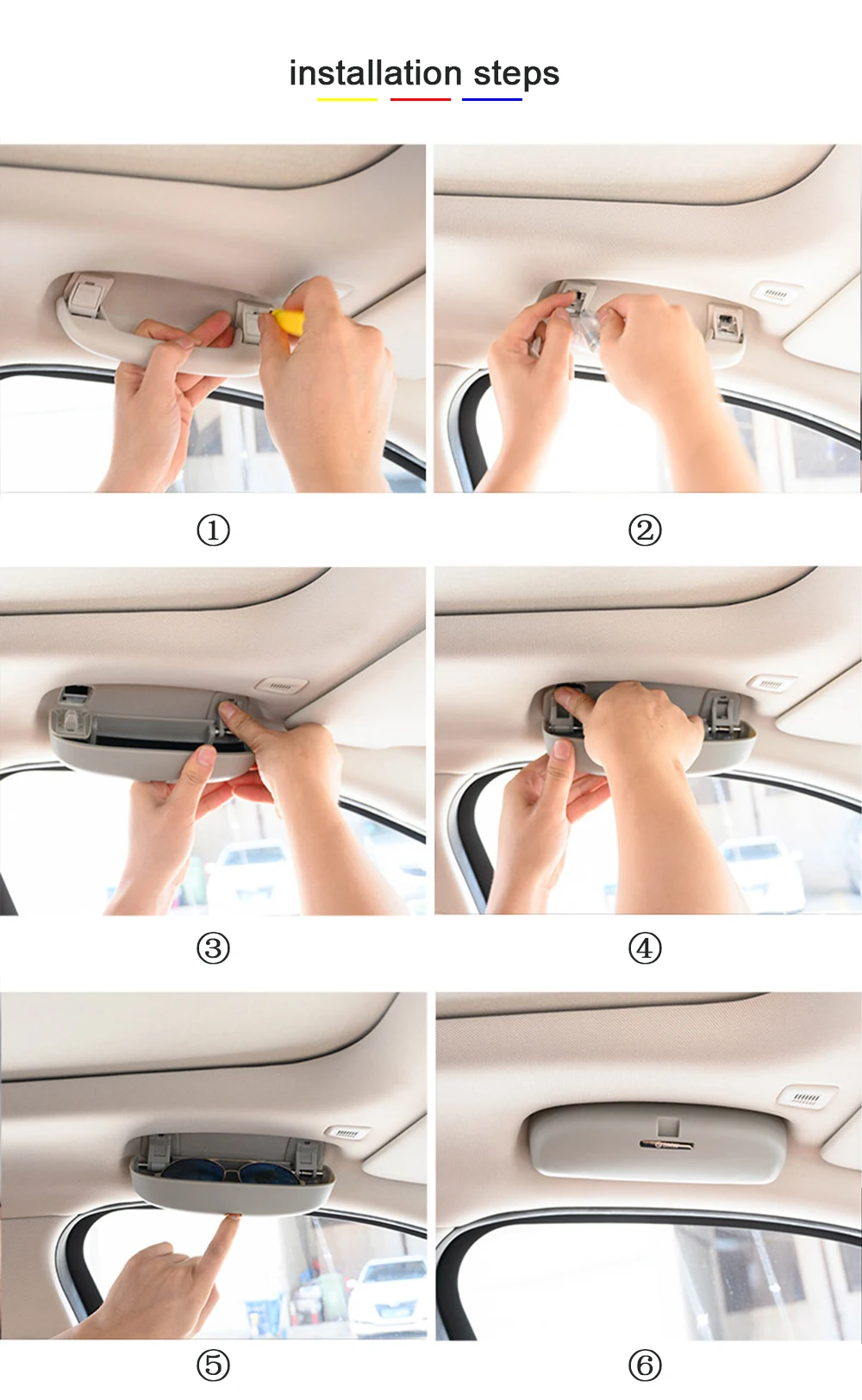 installation steps

①

②

③

④

⑤

⑥