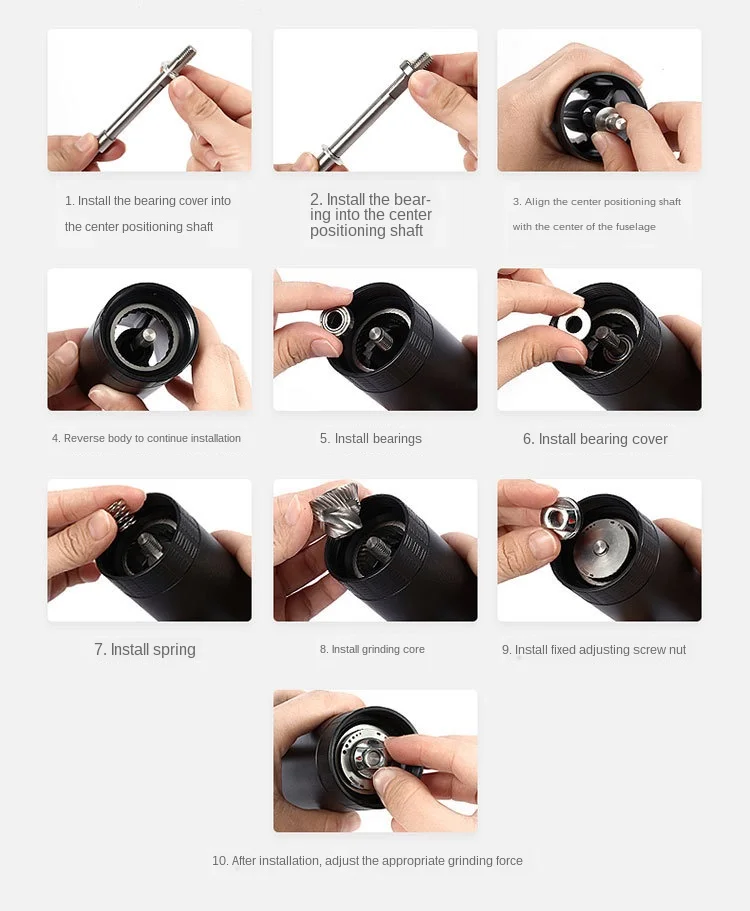 1. Install the bearing cover into the center positioning shaft

2. Install the bearing into the center positioning shaft

3. Align the center positioning shaft with the center of the fuselage

4. Reverse body to continue installation

5. Install bearings

6. Install bearing cover

7. Install spring

8. Install grinding core

9. Install fixed adjusting screw nut

10. After installation, adjust the appropriate grinding force