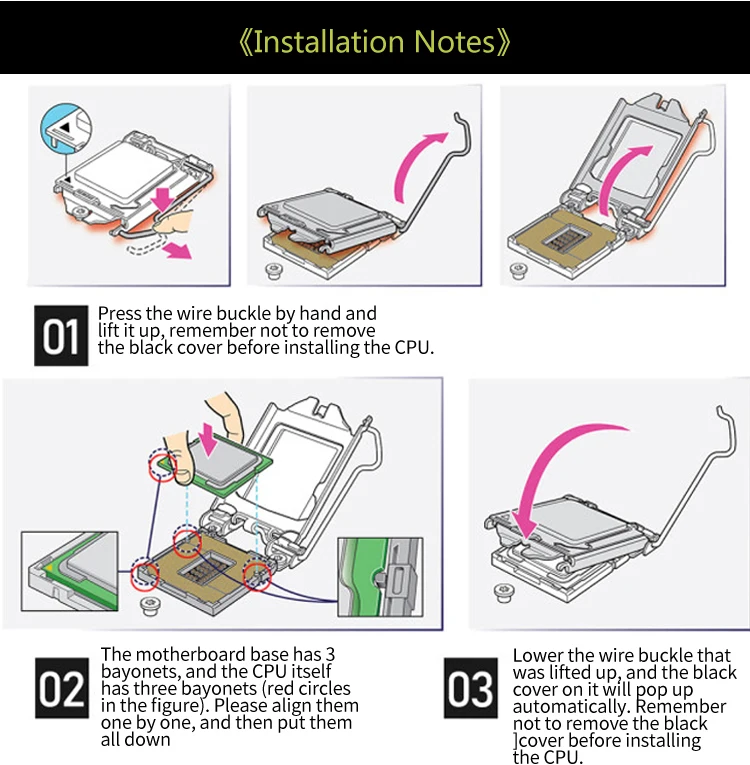 《Installation Notes》

01 Press the wire buckle by hand and lift it up, remember not to remove the black cover before installing the CPU.

02 The motherboard base has 3 bayonets, and the CPU itself has three bayonets (red circles in the figure). Please align them one by one, and then put them all down

03 Lower the wire buckle that was lifted up, and the black cover on it will pop up automatically. Remember not to remove the black ]cover before installing the CPU.