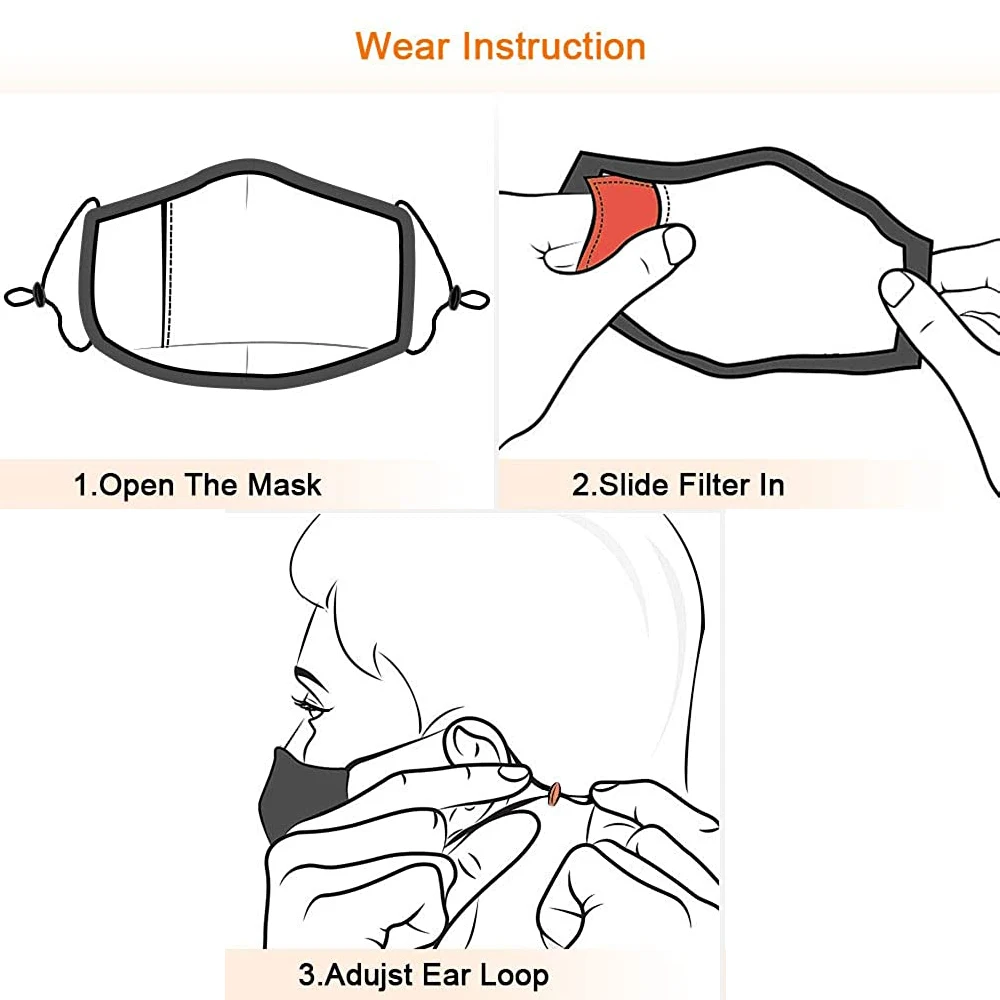 Wear Instruction

1.Open The Mask

2.Slide Filter In

3.Adujst Ear Loop