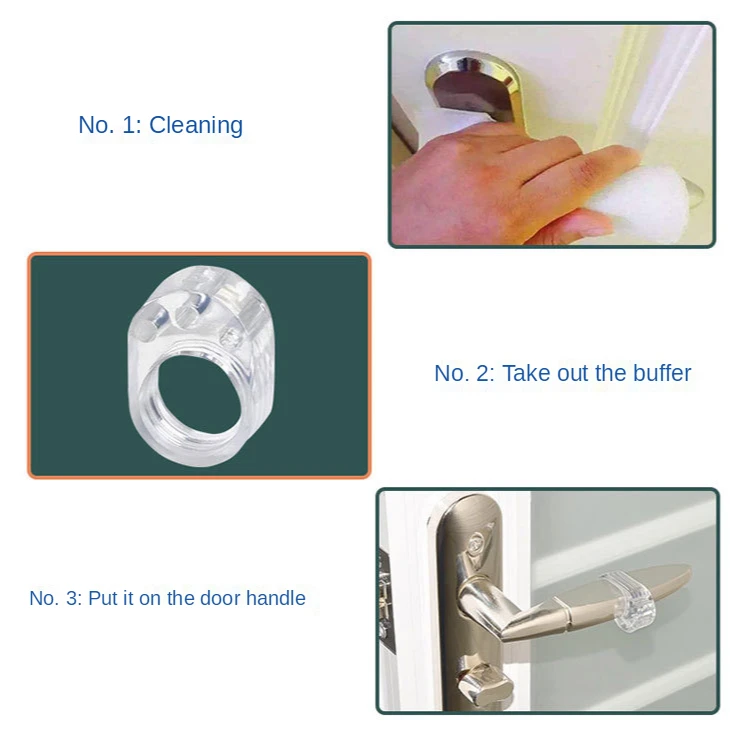 No. 1: Cleaning

No. 2: Take out the buffer

No. 3: Put it on the door handle