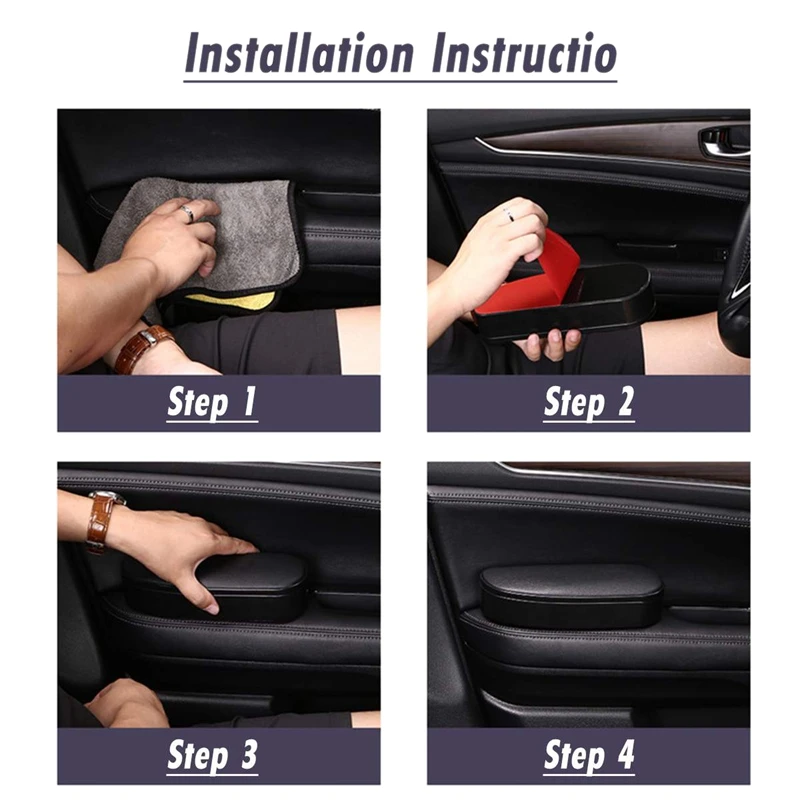 Installation Instructio

Step 1

Step 2

Step 3

Step 4