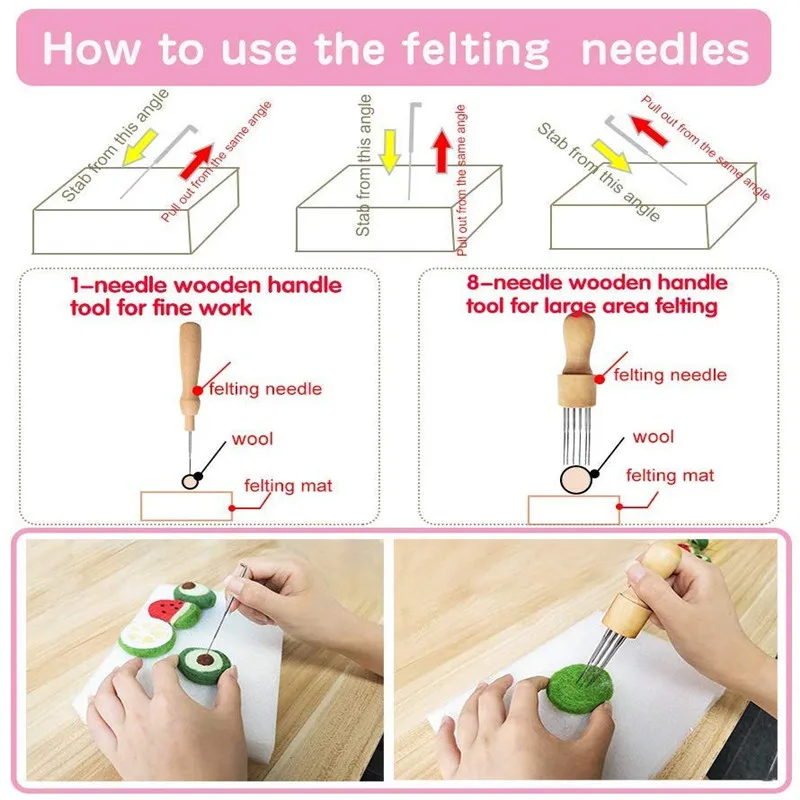 How to use the felting needles

Stab from this angle
Pull out from the same angle

Stab from this angle
Pull out from the same angle

Stab from this angle
Pull out from the same angle

1-needle wooden handle tool for fine work

felting needle
wool
felting mat

8-needle wooden handle tool for large area felting

felting needle
wool
felting mat