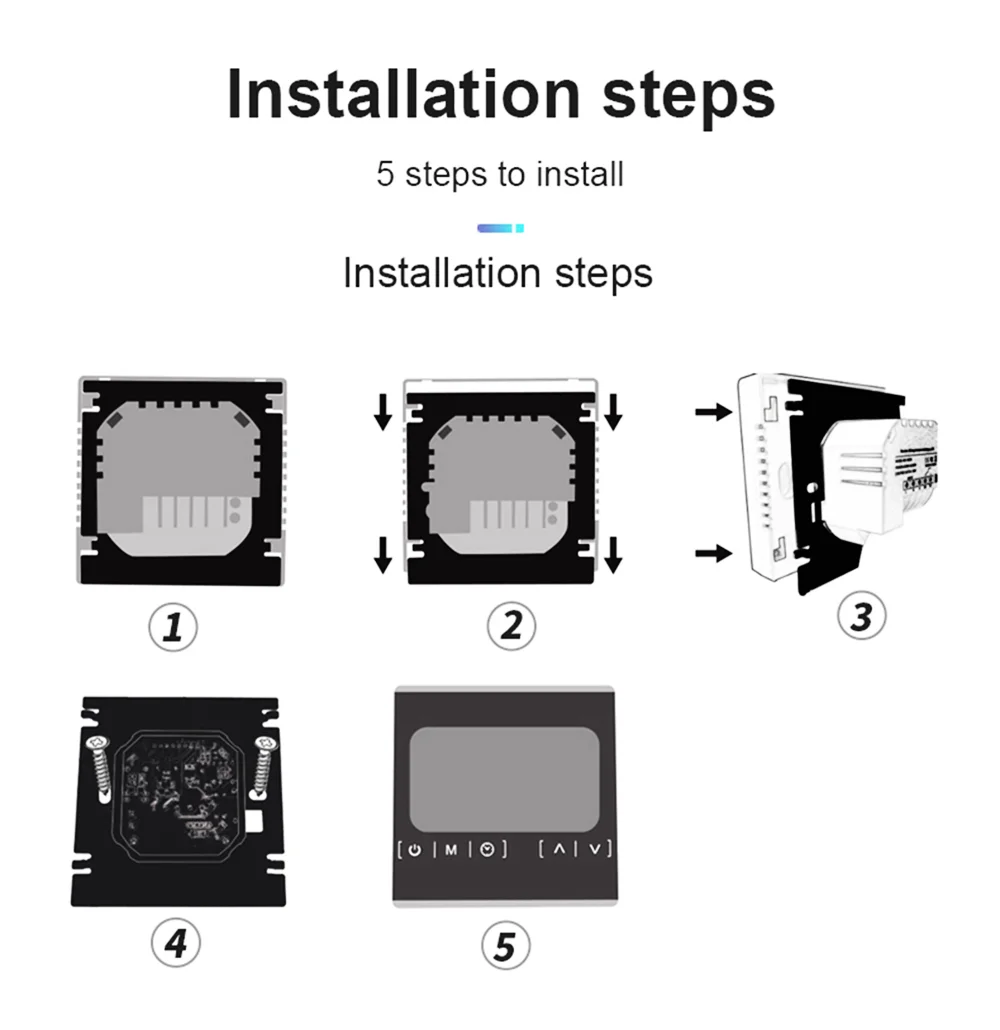 Installation steps

5 steps to install

Installation steps

1

2

3

4

M

5