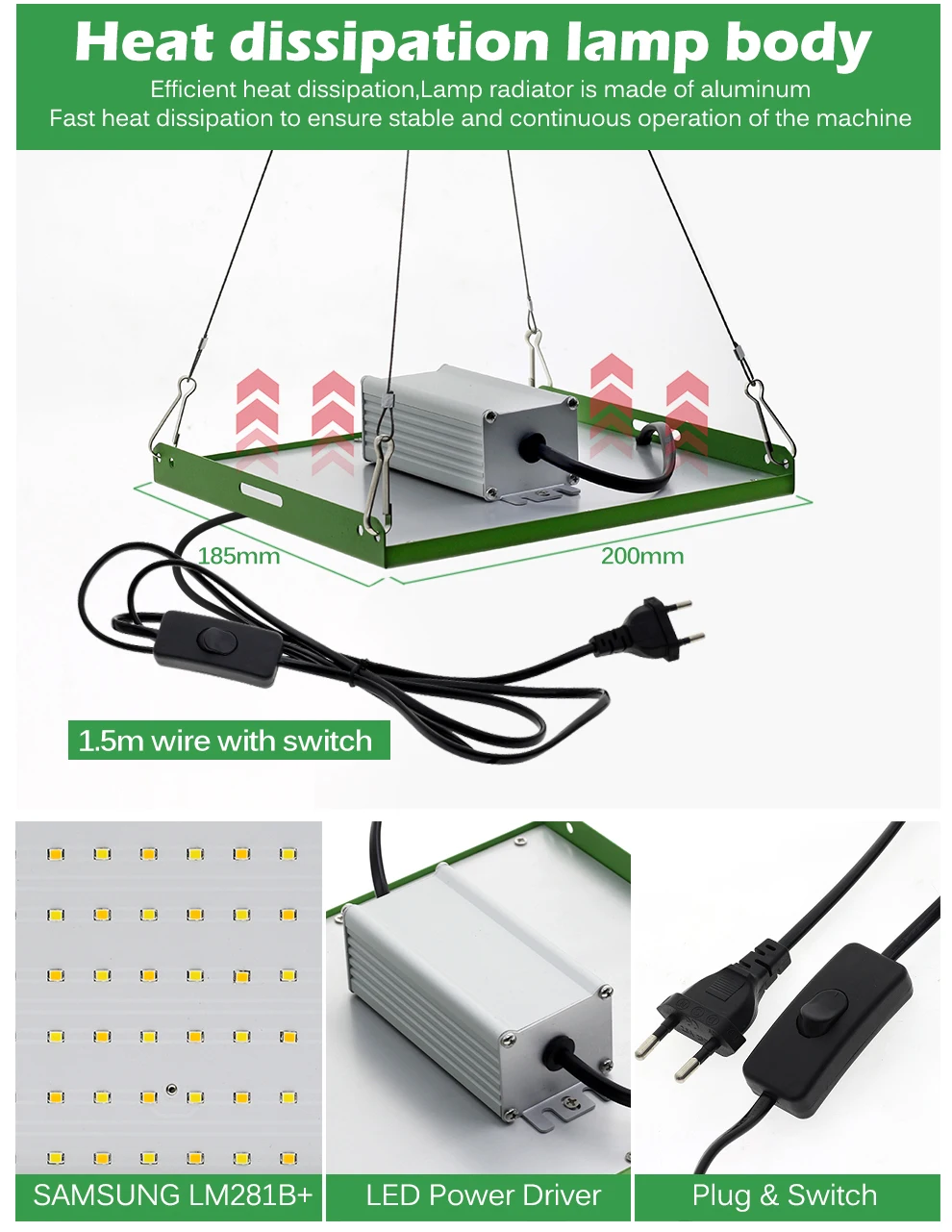 Heat dissipation lamp body

Efficient heat dissipation,Lamp radiator is made of aluminum
Fast heat dissipation to ensure stable and continuous operation of the machine

185mm

200mm

1.5m wire with switch

SAMSUNG LM281B+

LED Power Driver

Plug & Switch